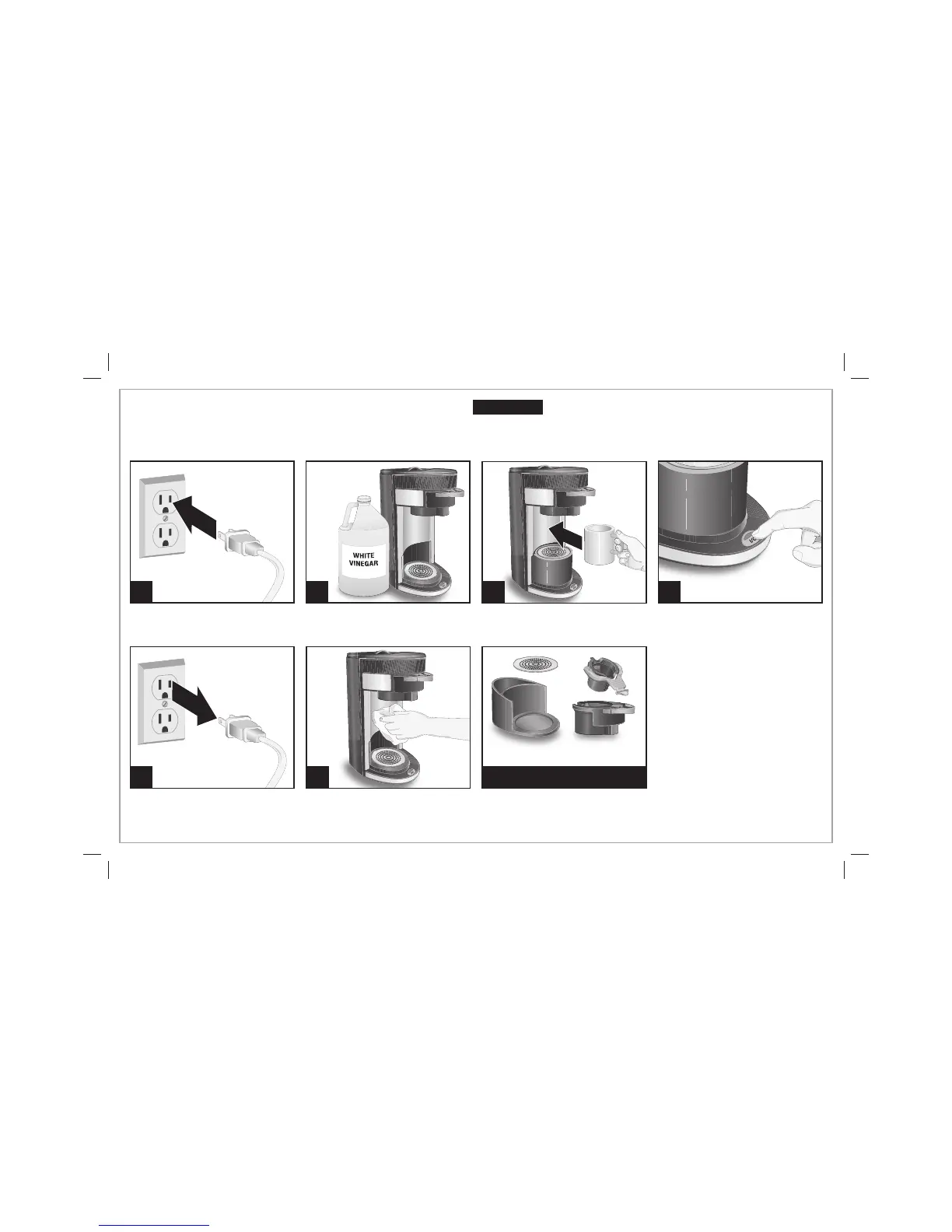 WHITE VINEGAR