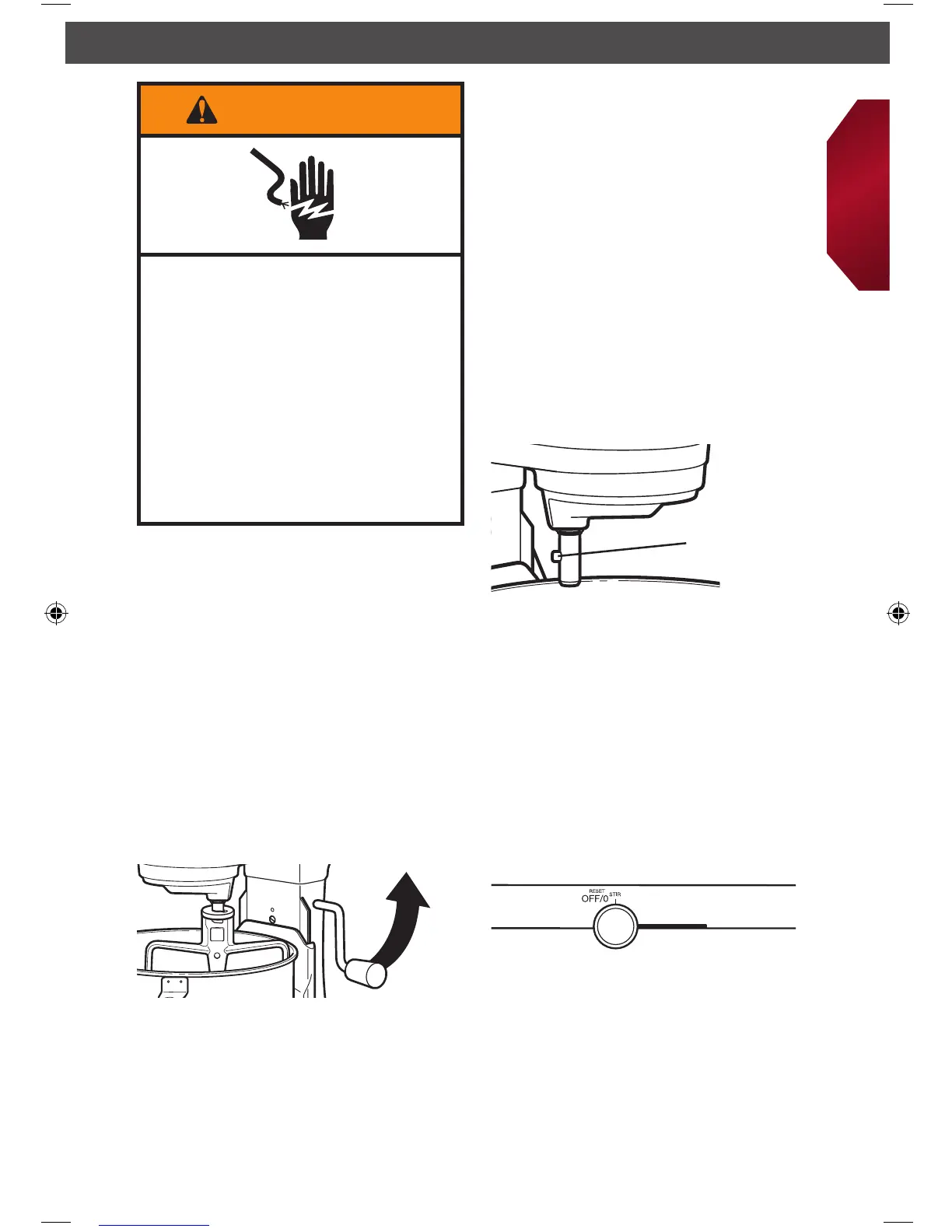 RESET
OFF/0
STIR