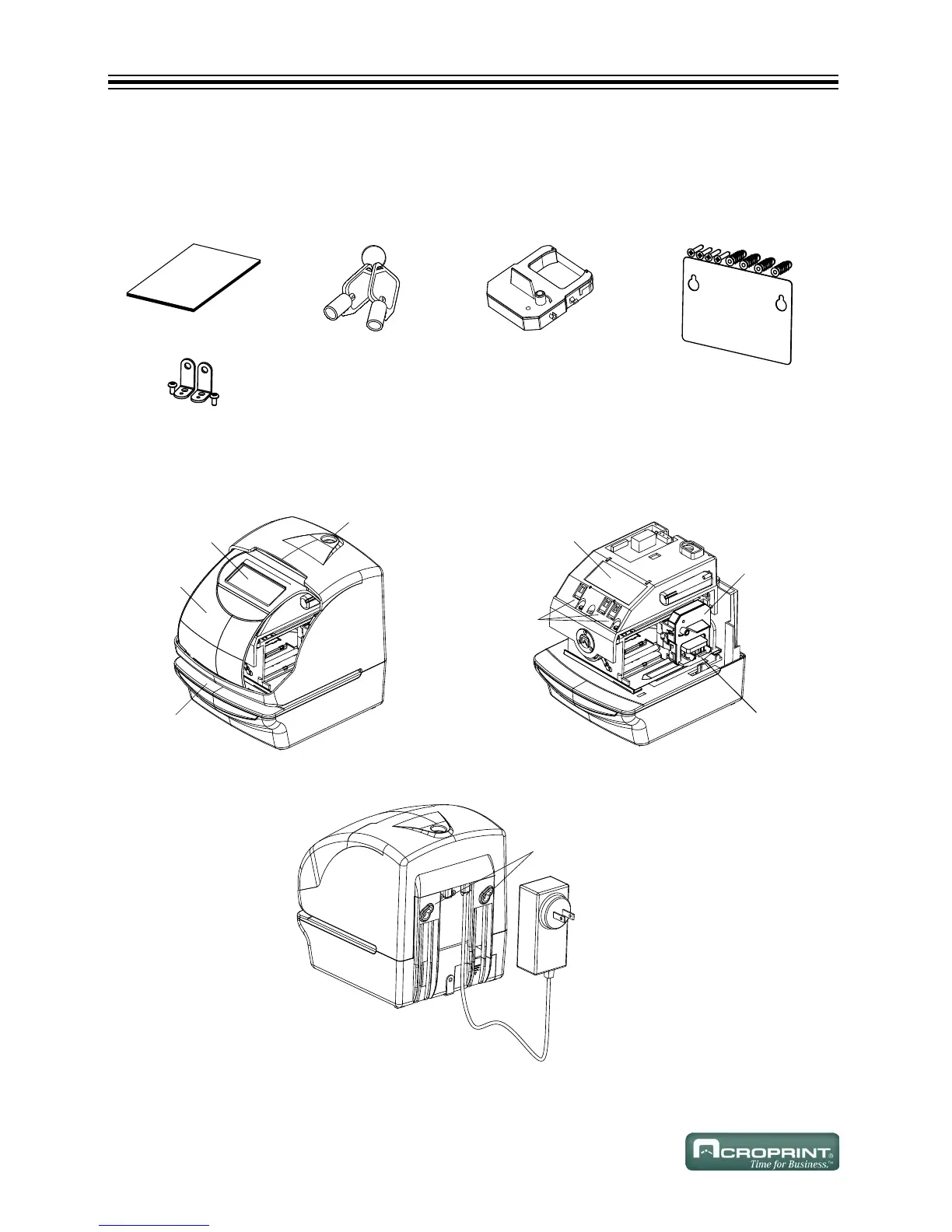 ACROPRINT®
Time for Business.™