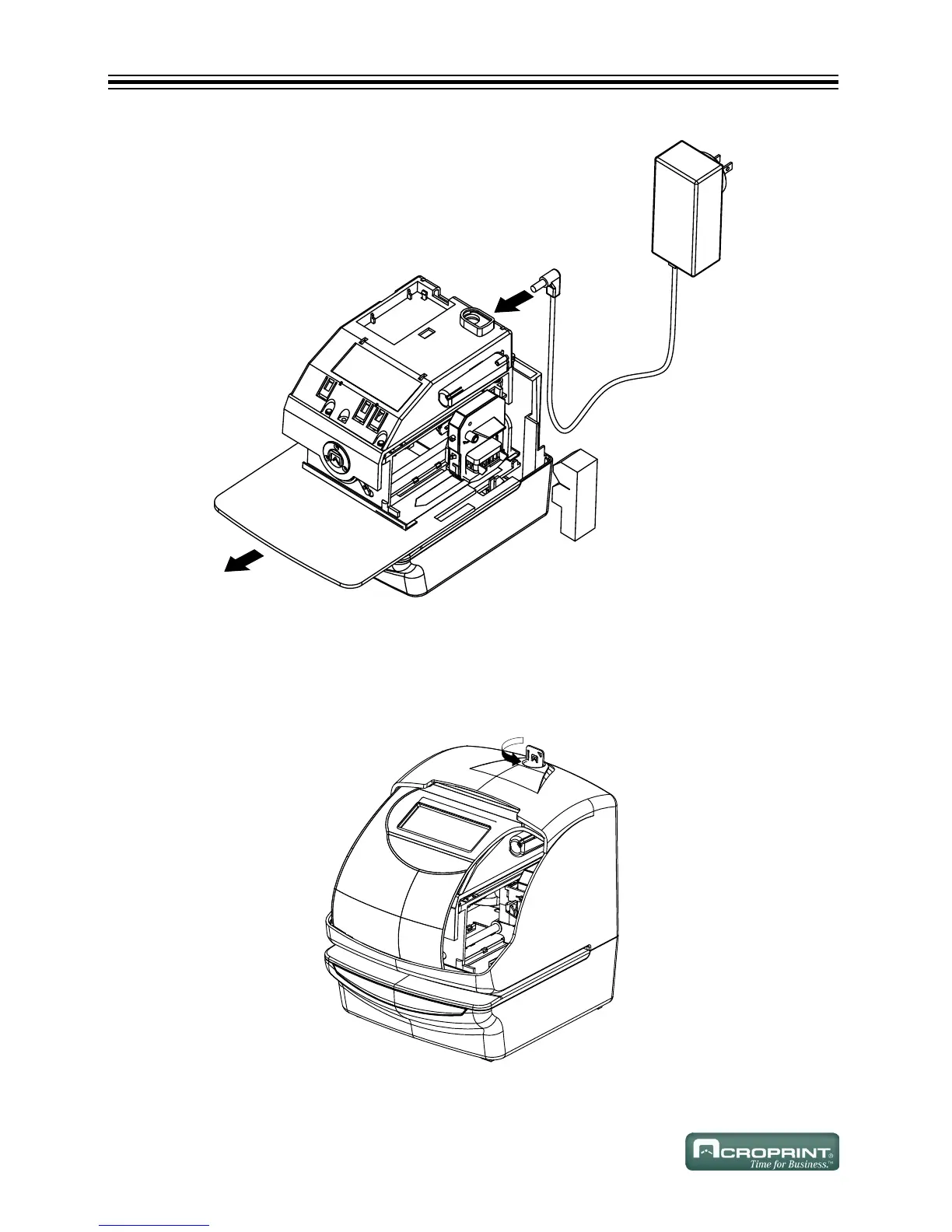 ACROPRINT®
Time for Business.™