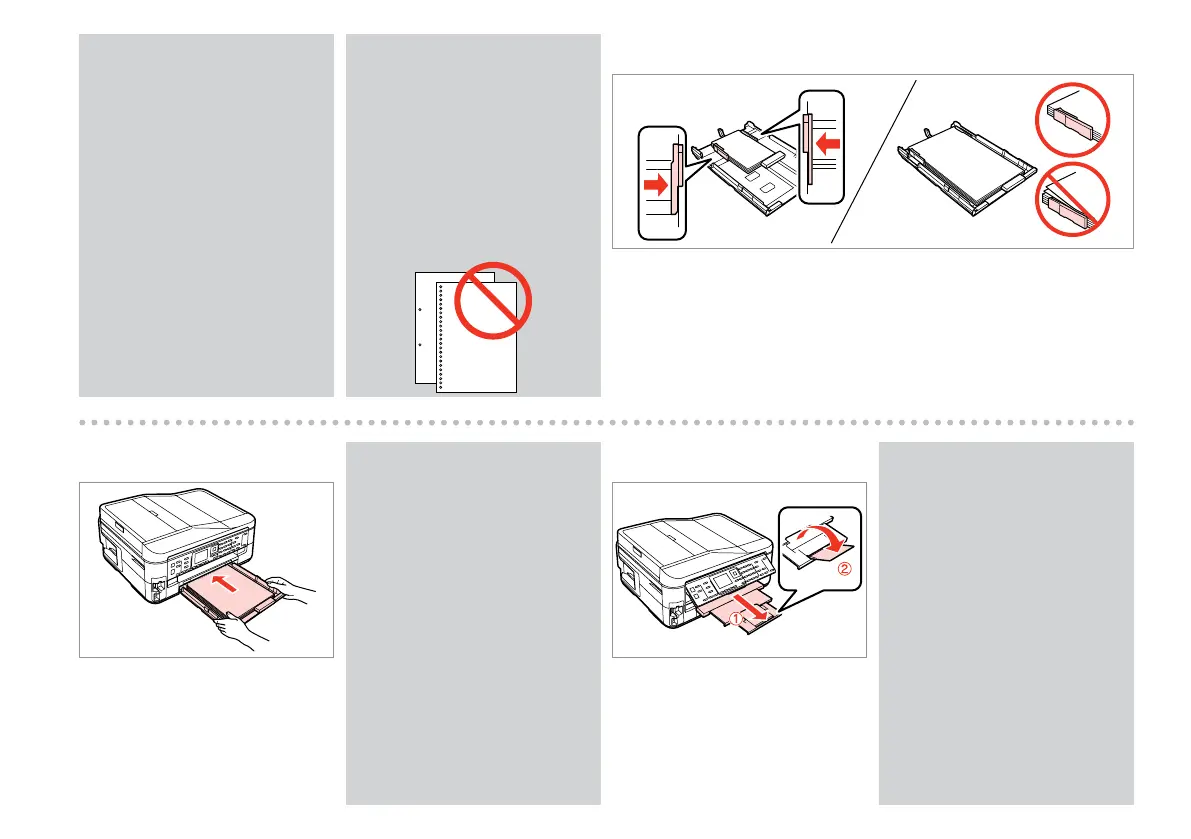 ①
②