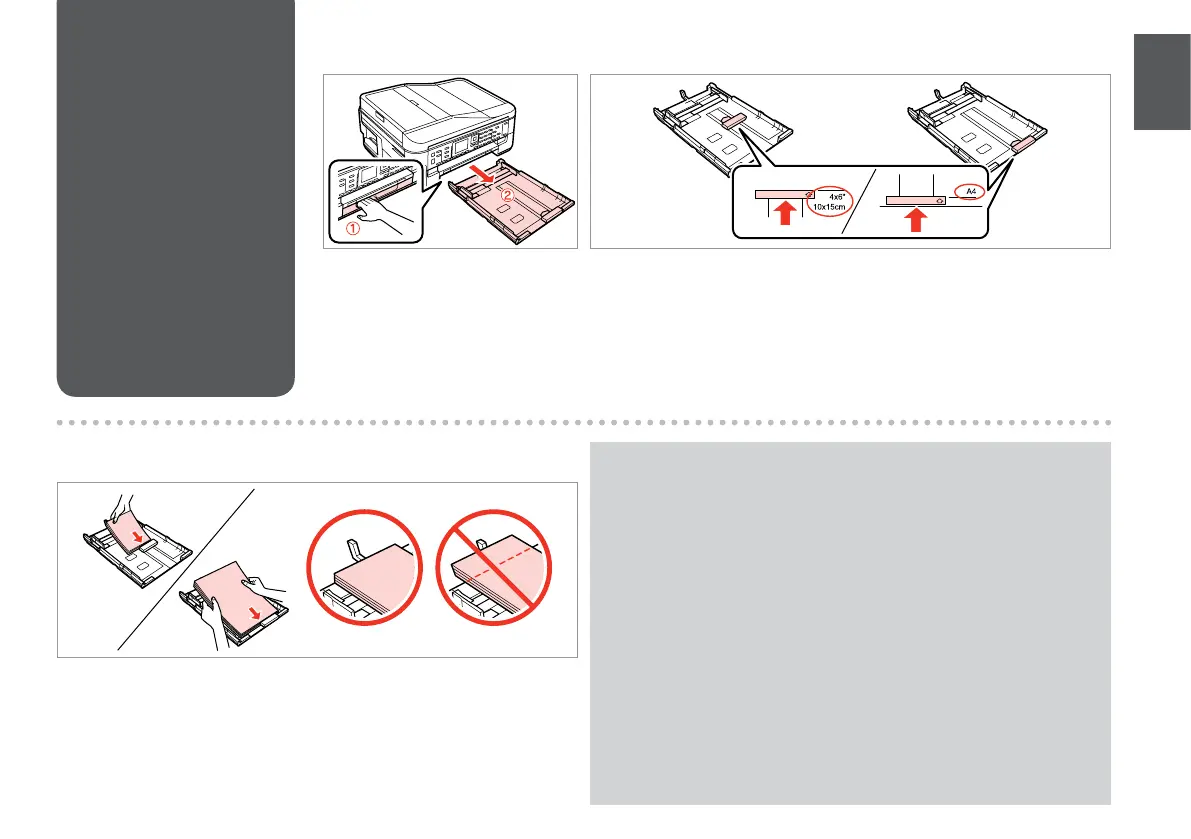 ①

②

4x6"
10x15cm

A4