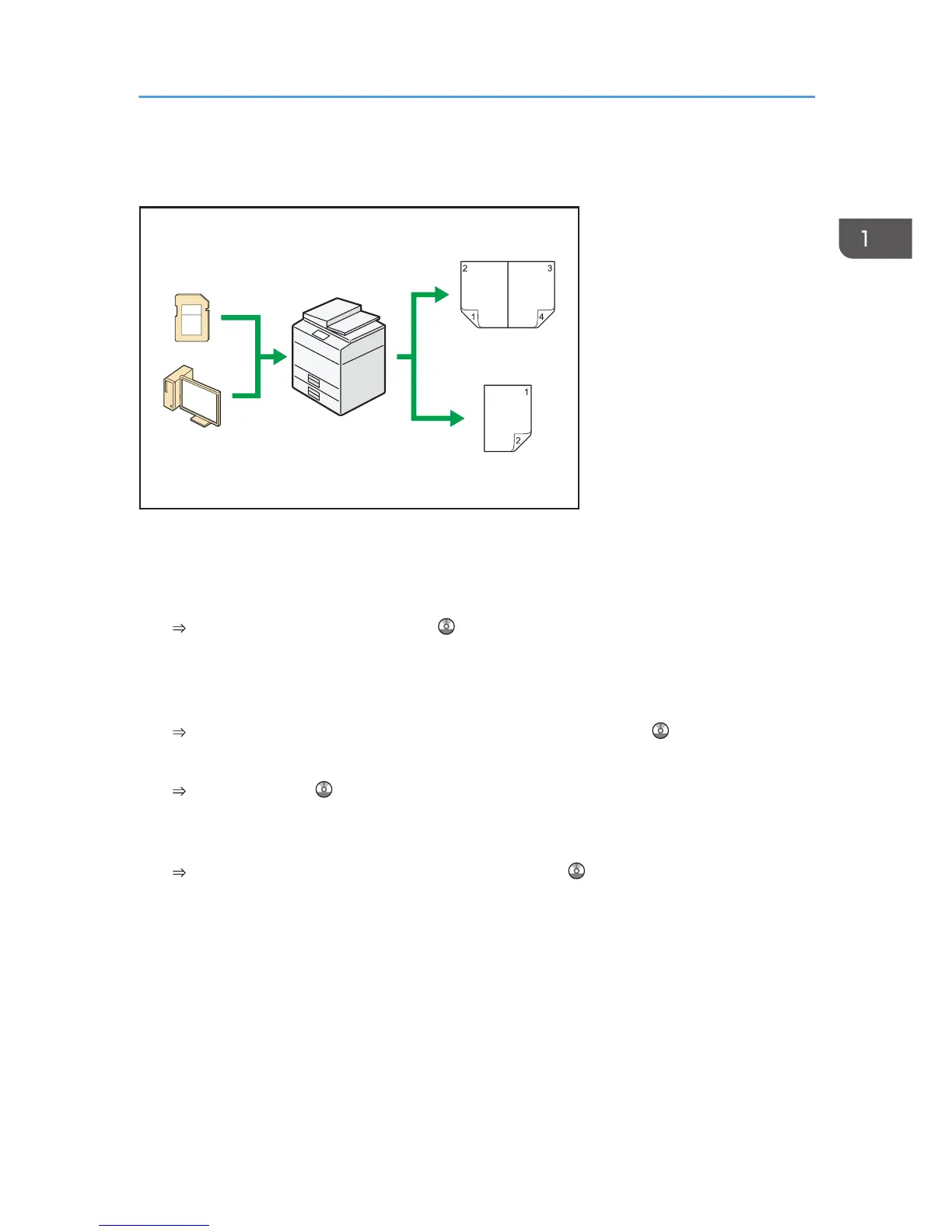 1

2

3

1

4

1

2

⇒

⇒

⇒

⇒