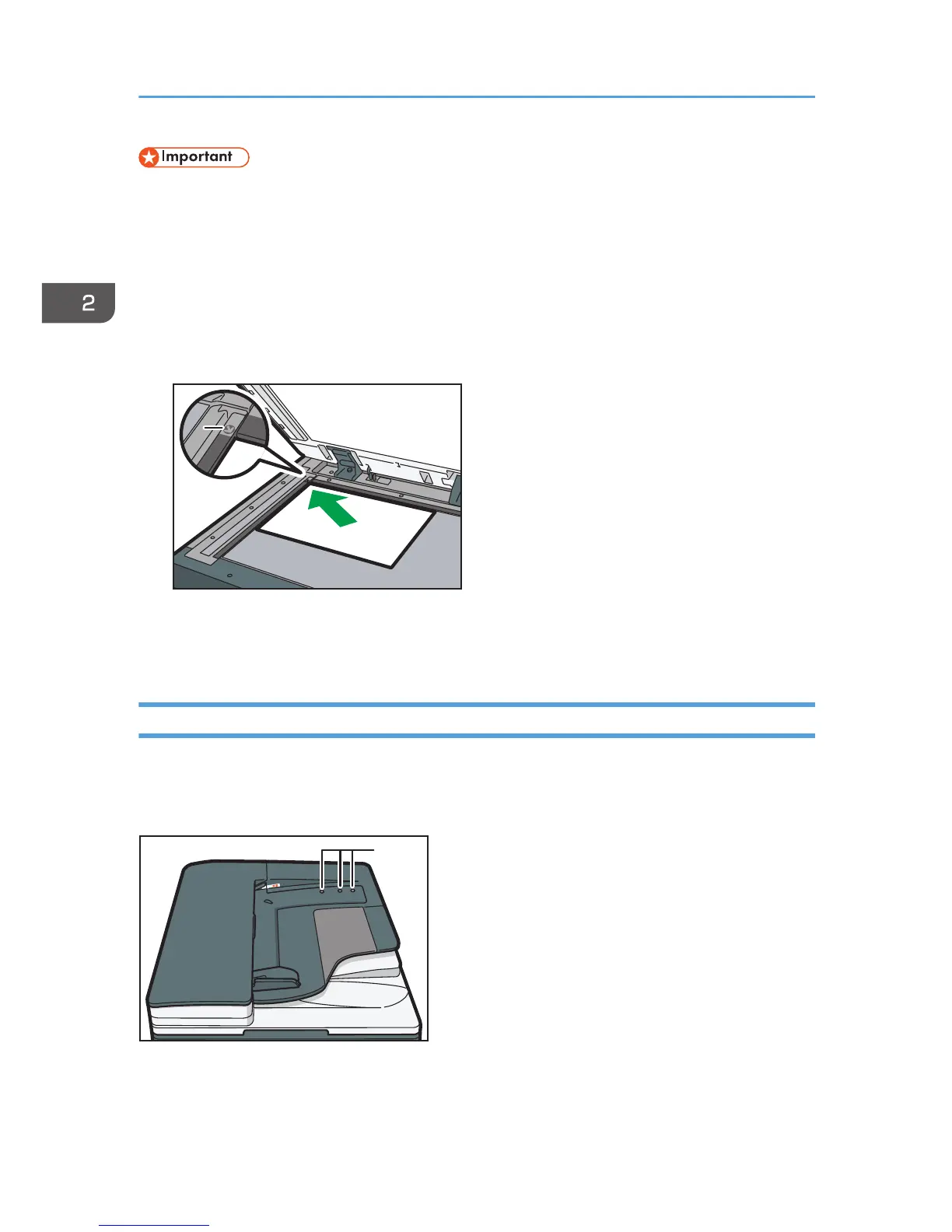 Important

2