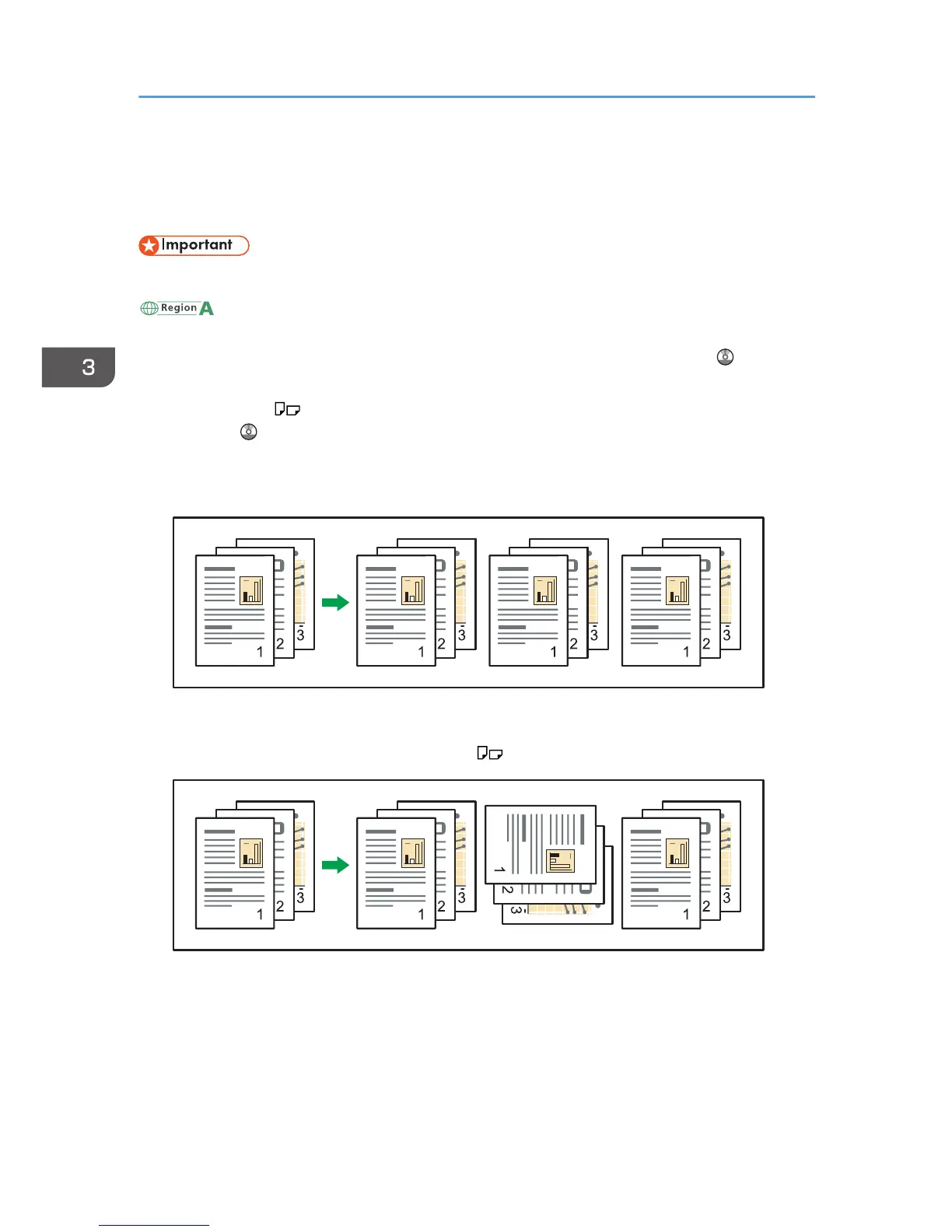 Important

Region A

3

1 2 3

1 2 3

1 2 3

1 2 3

1 2 3

1 2 3

1 2 3

1 2 3