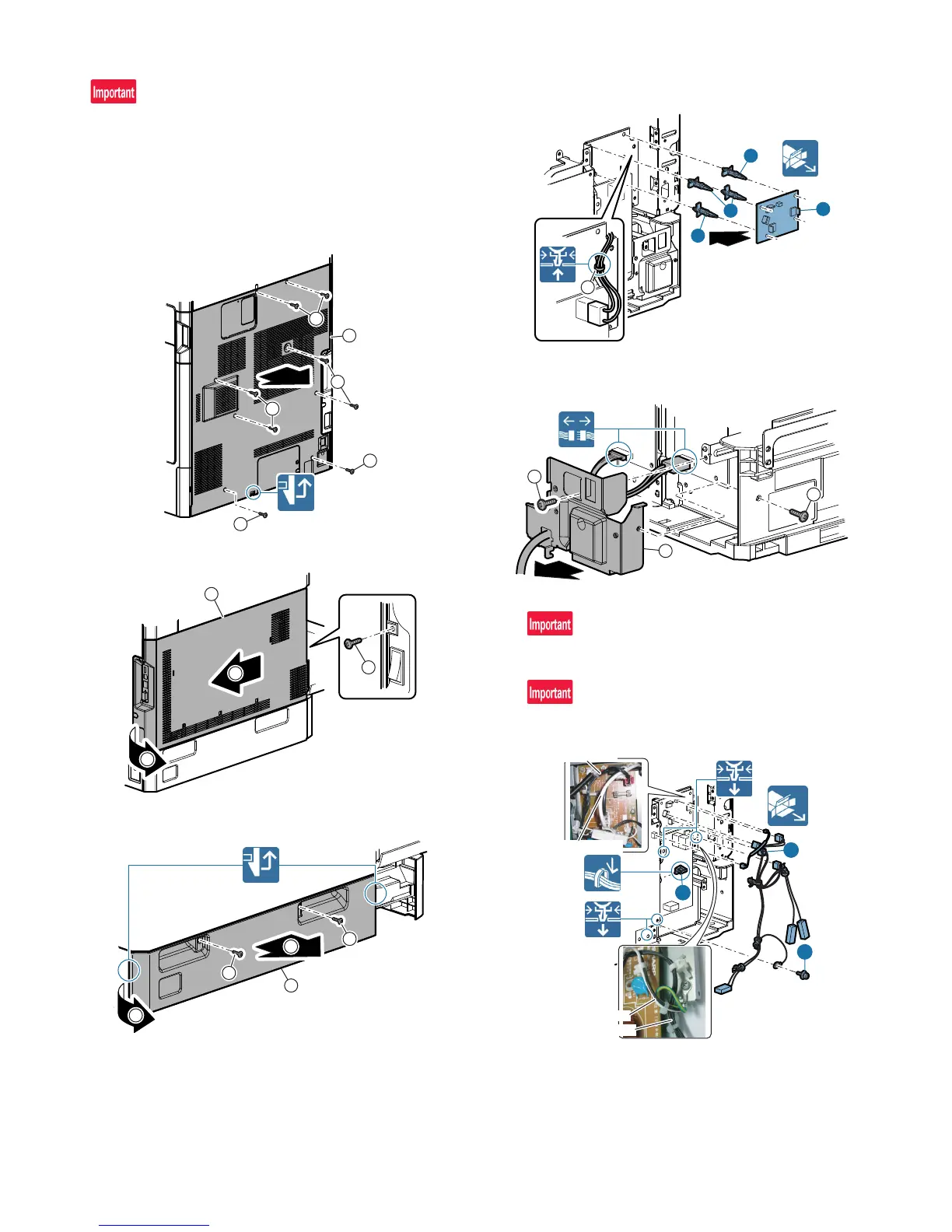 Important

Important

Important