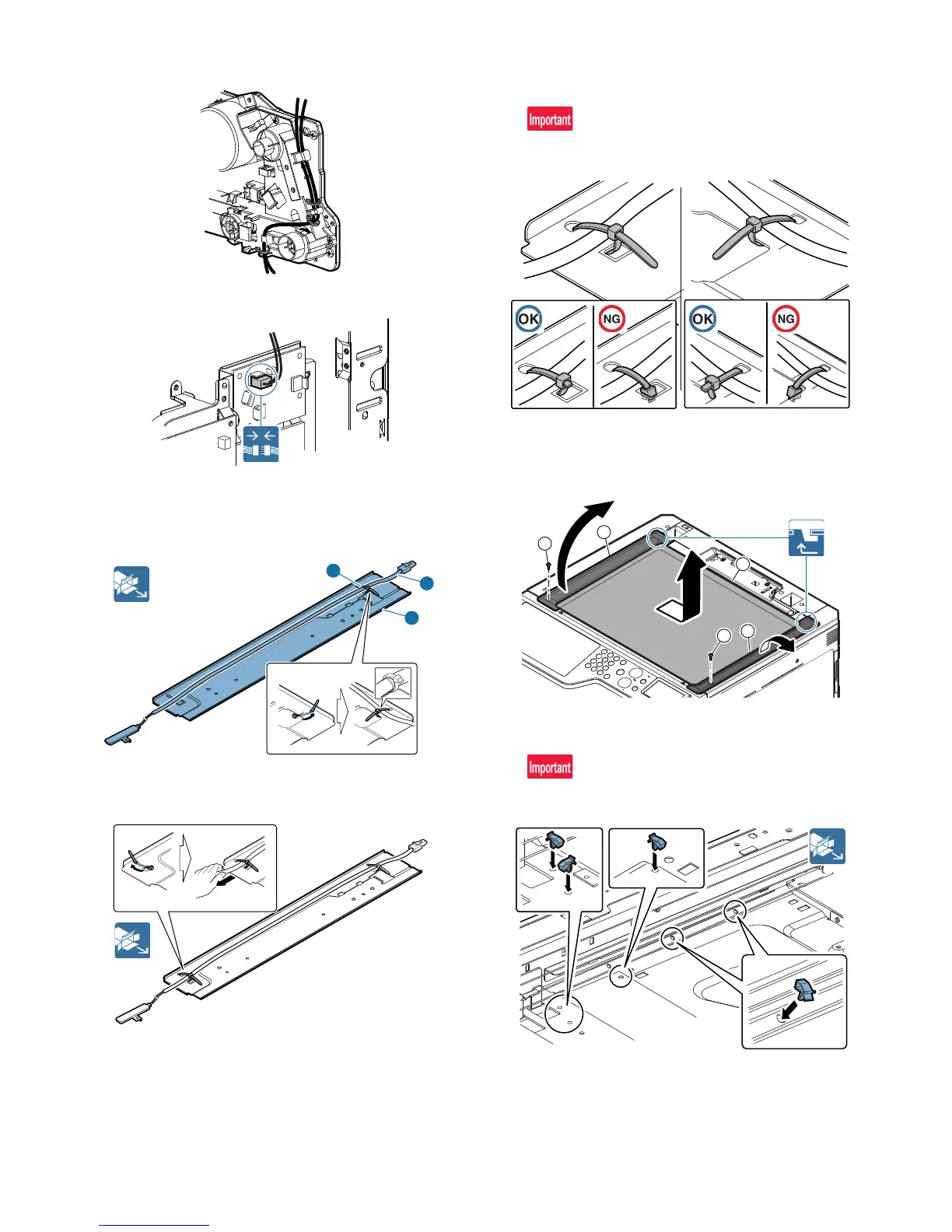 Important

OK NG OK NG

Important