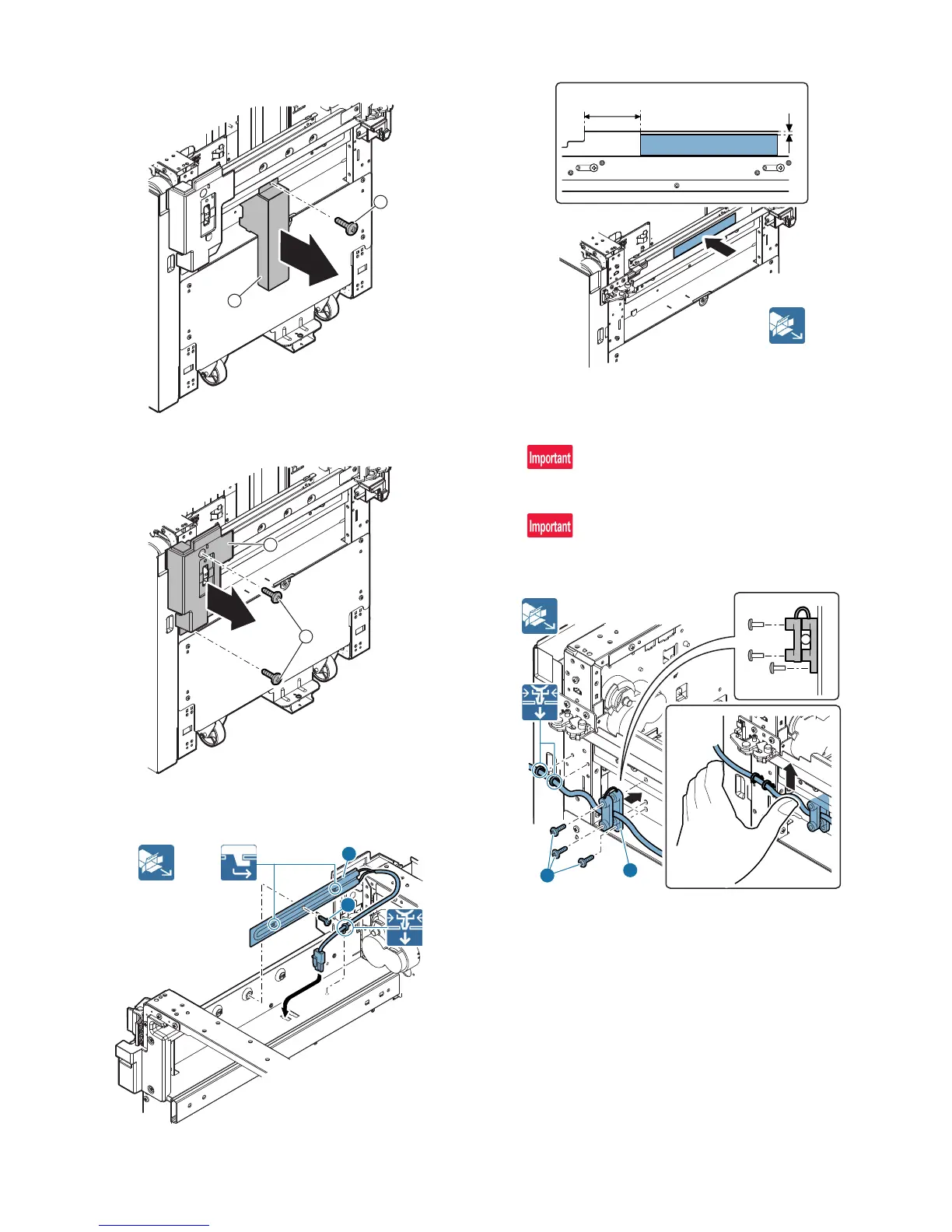 Important

Important