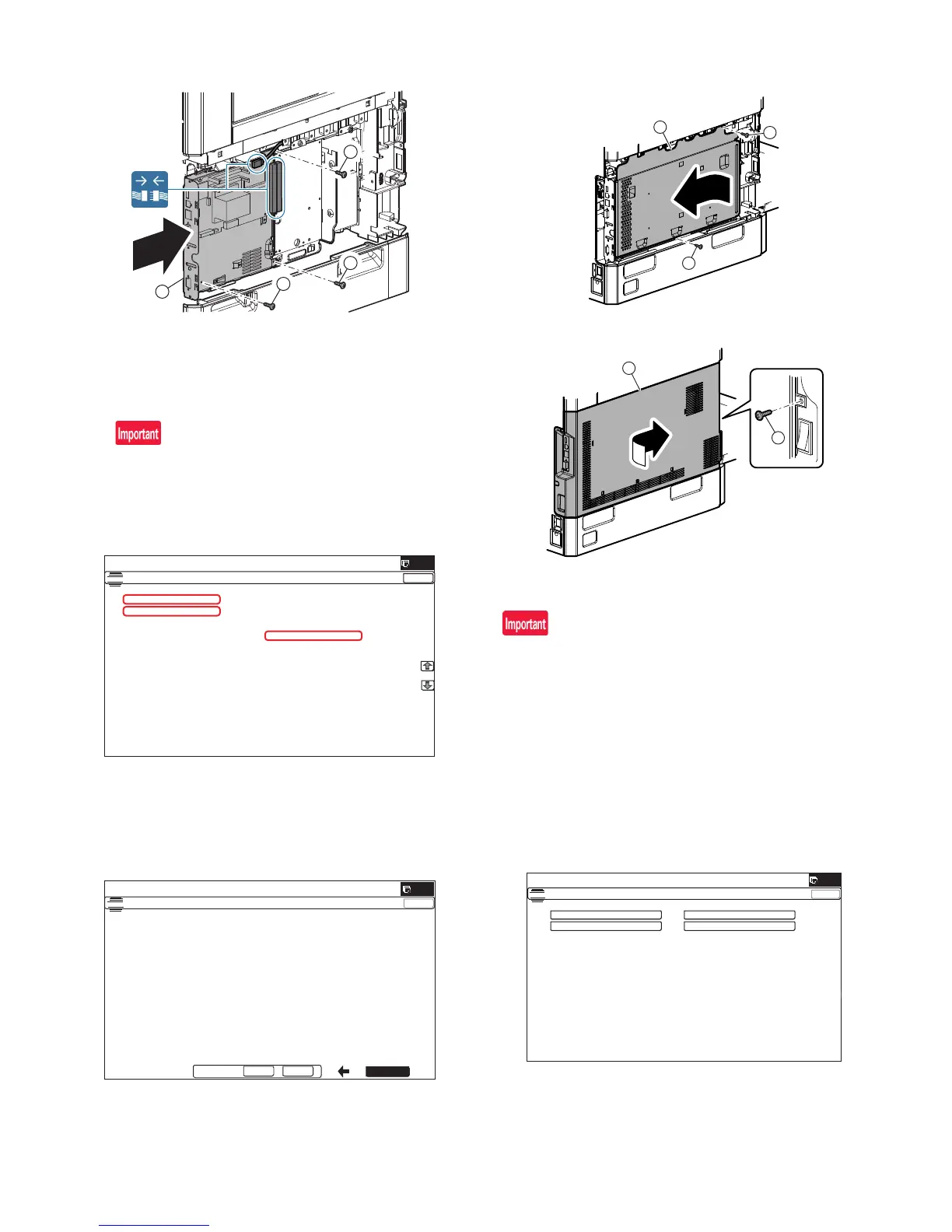 Important

Important