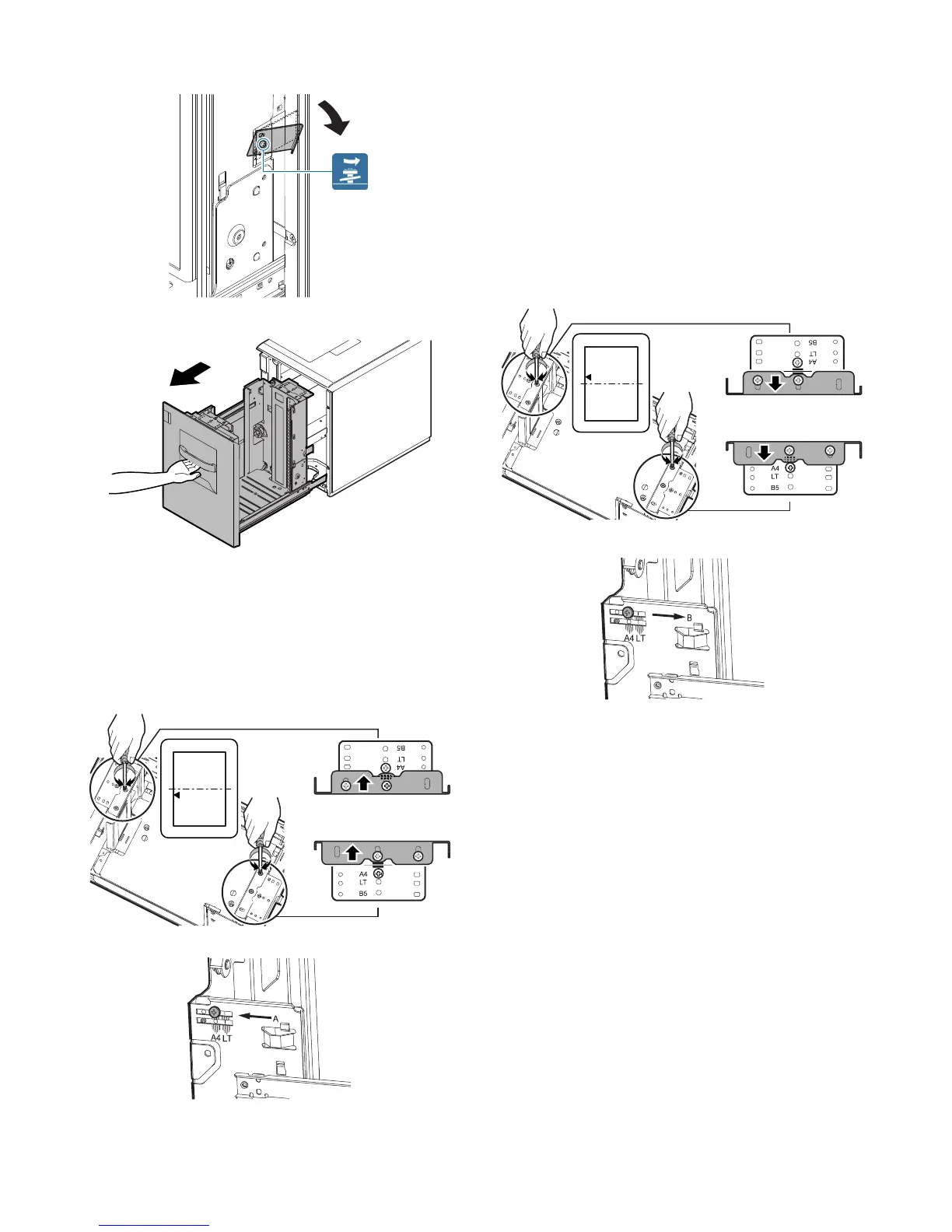 B5
LT
A4

A4
LT
B5

B
A4 LT

B5
LT
A4

A4
LT
B5

A
A4 LT