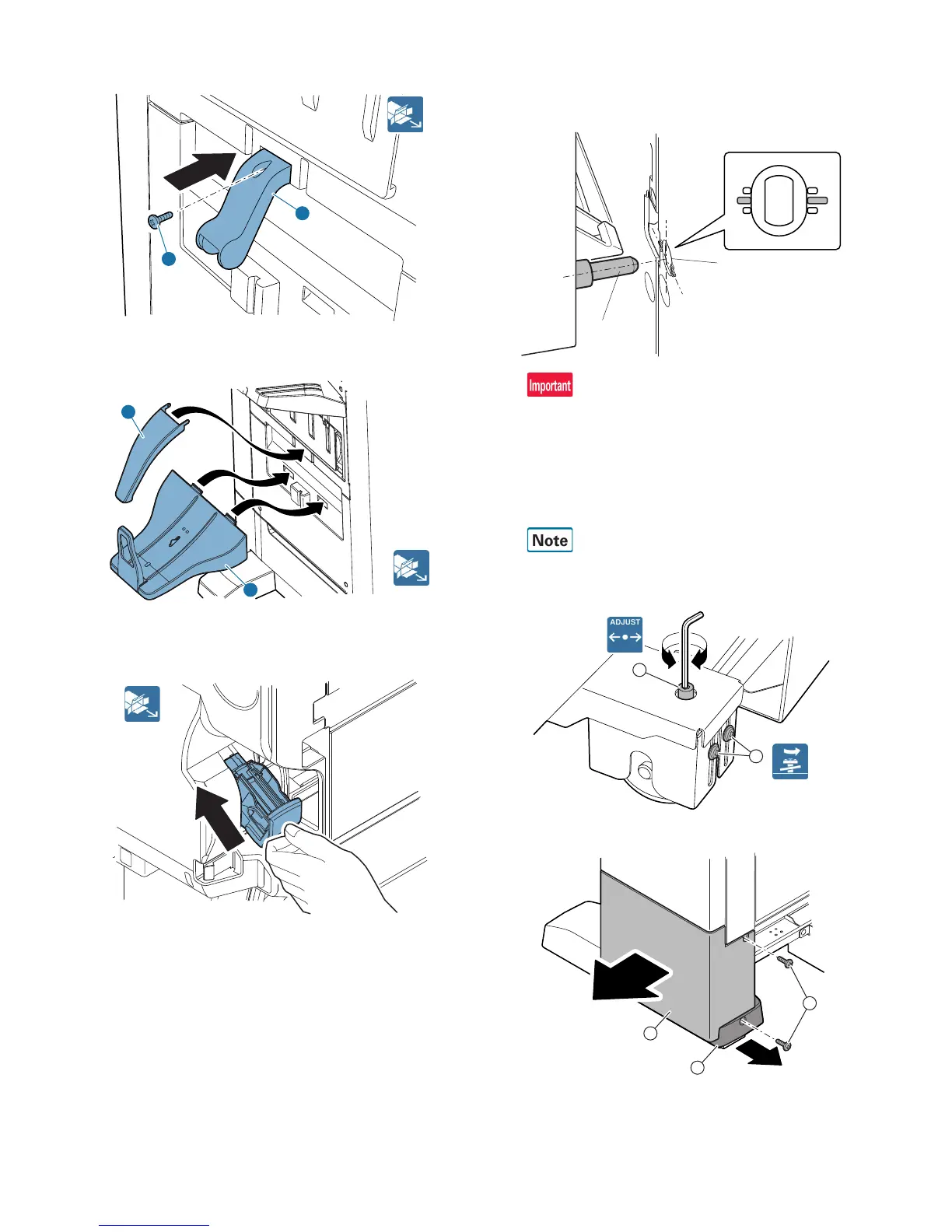 Important

Note

ADJUST