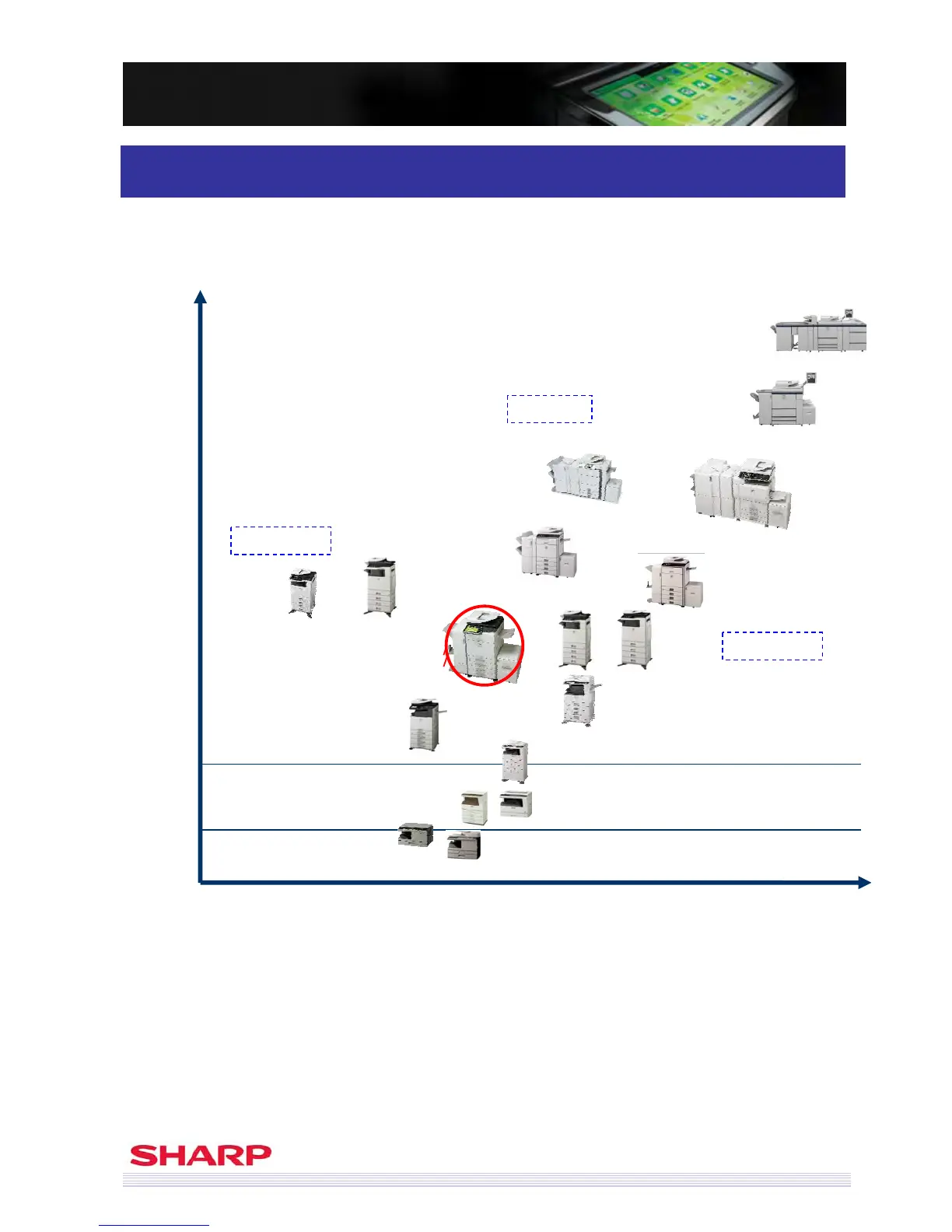 SHARP