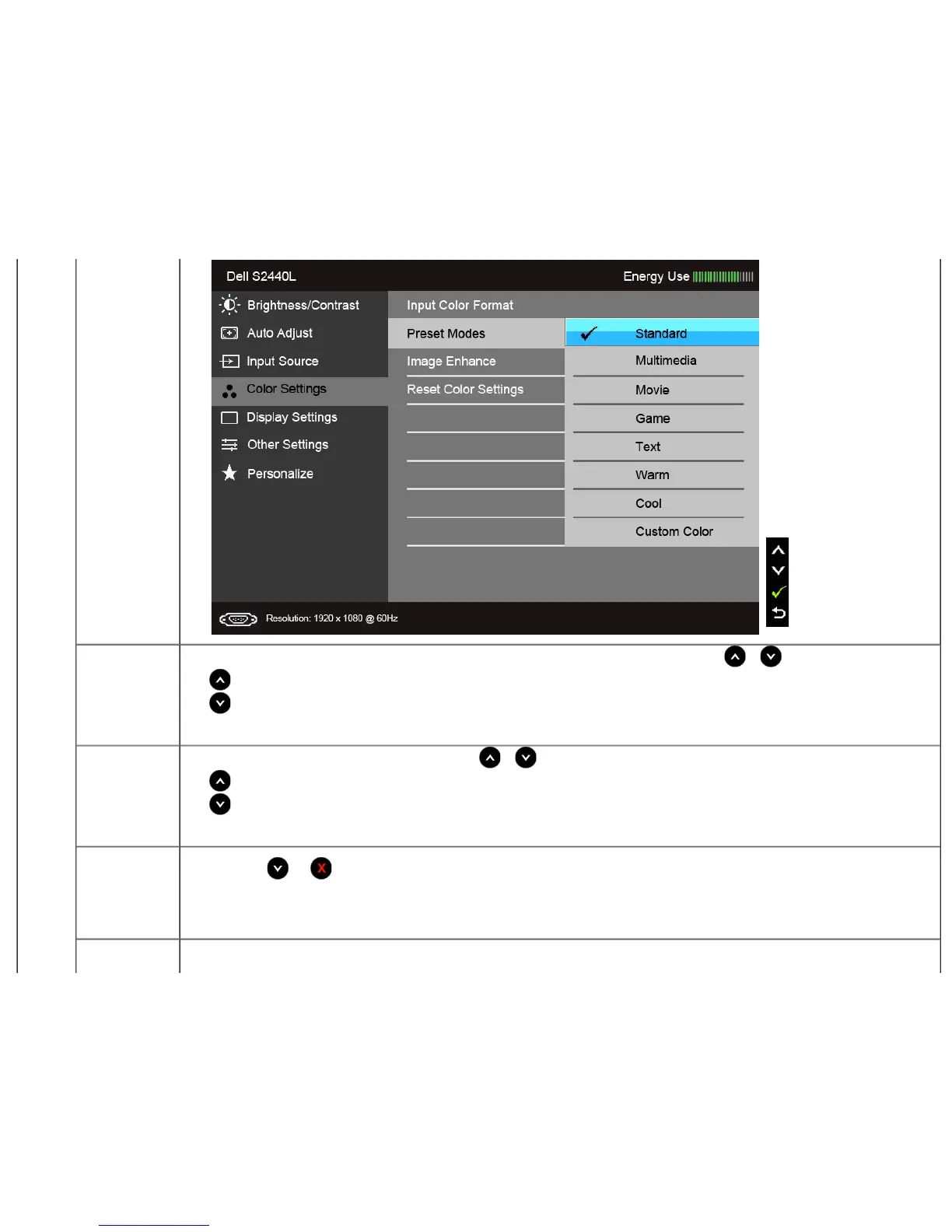 Dell S2440L

Energy Use

Brightness/Contrast
Auto Adjust
Input Source
Color Settings
Display Settings
Other Settings
Personalize

Input Color Format
Preset Modes
Image Enhance
Reset Color Settings

Standard
Multimedia
Movie
Game
Text
Warm
Cool
Custom Color

Resolution: 1920 x 1080 @ 60Hz