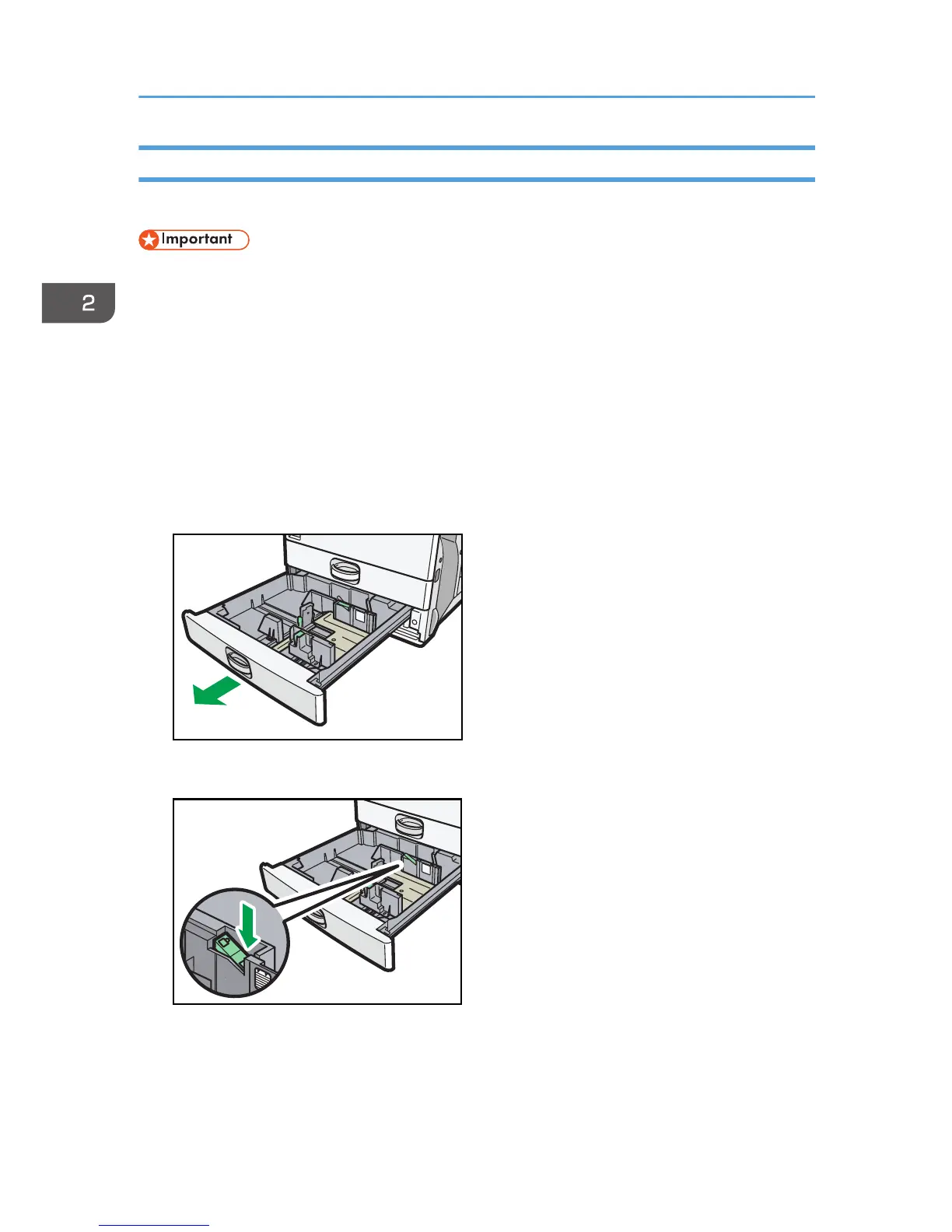 Important

2