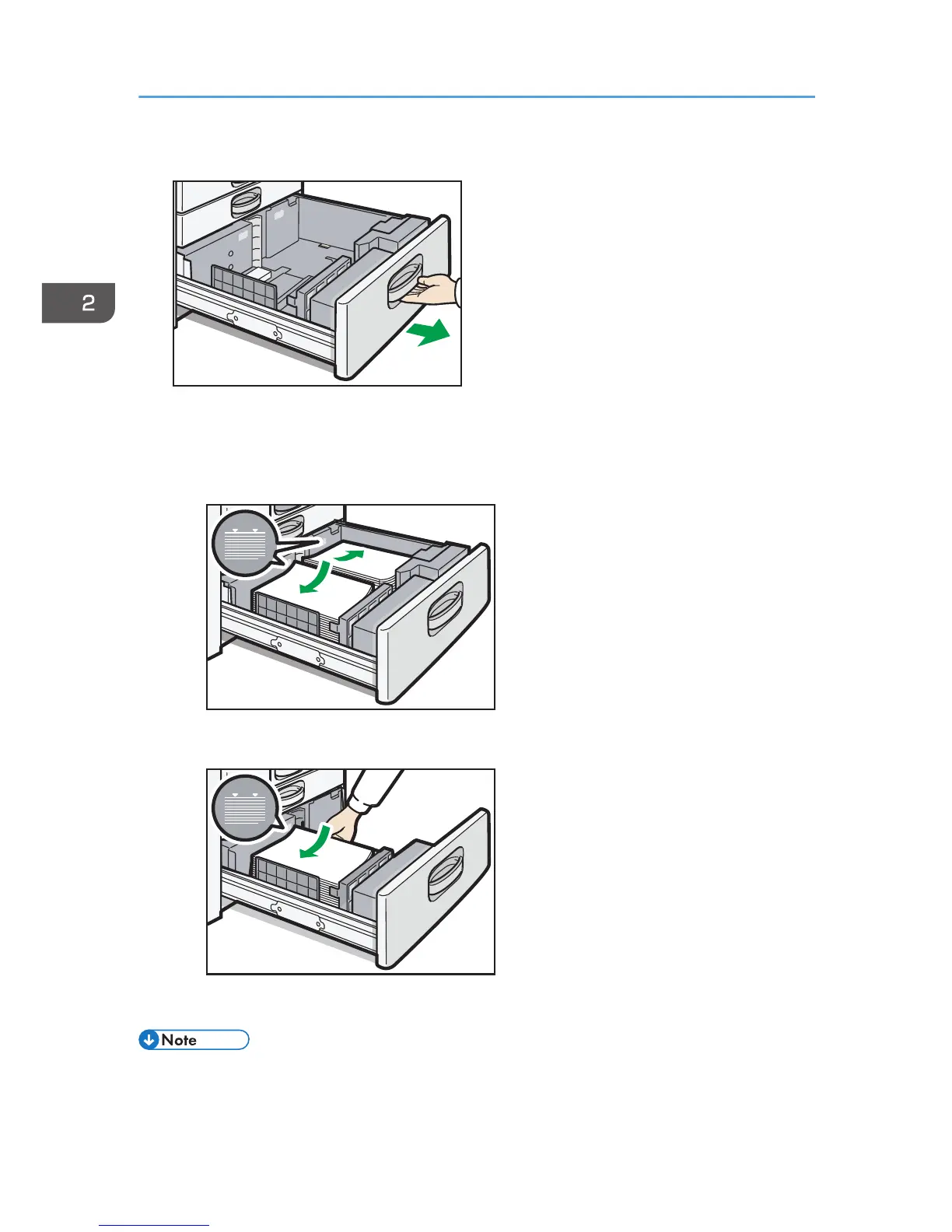 2

Note