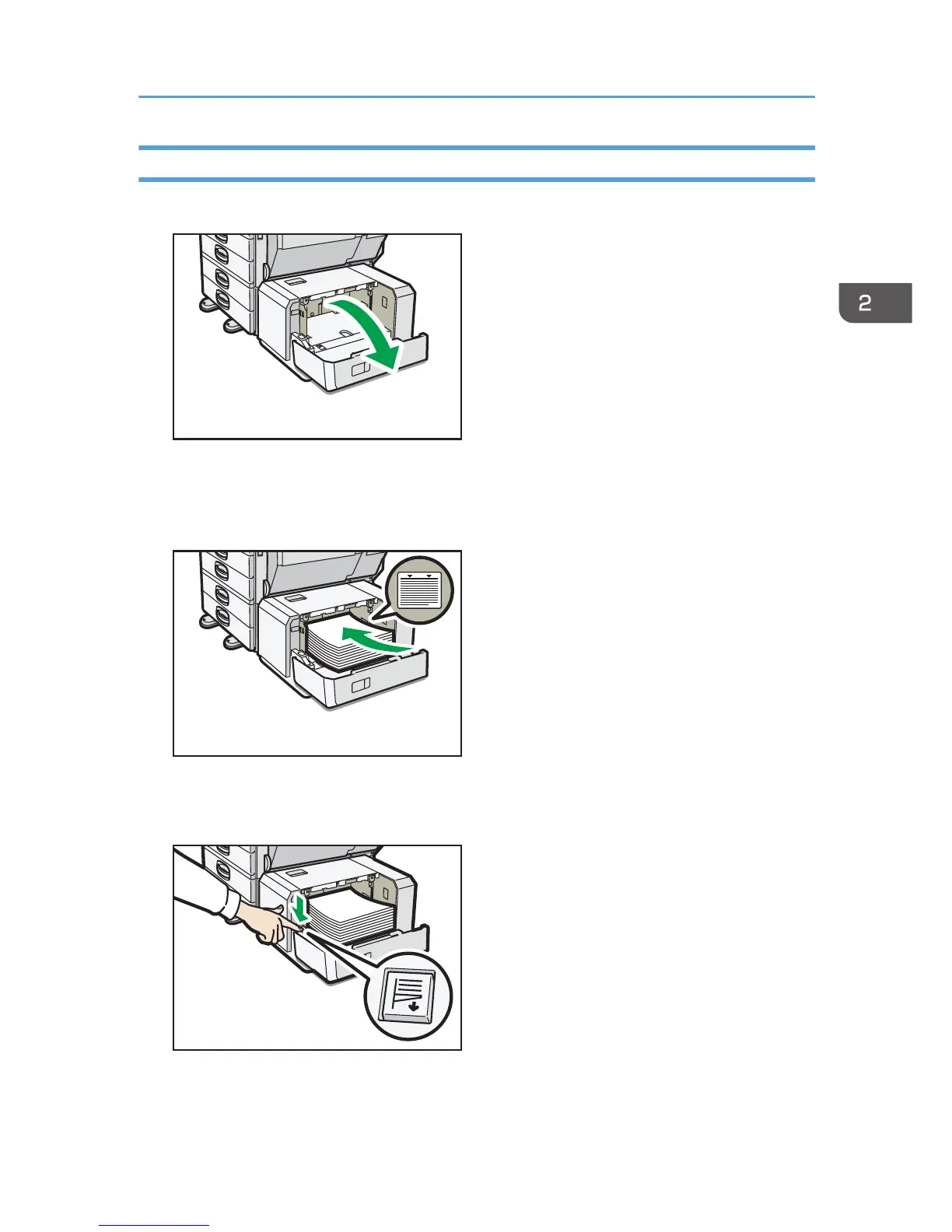 2