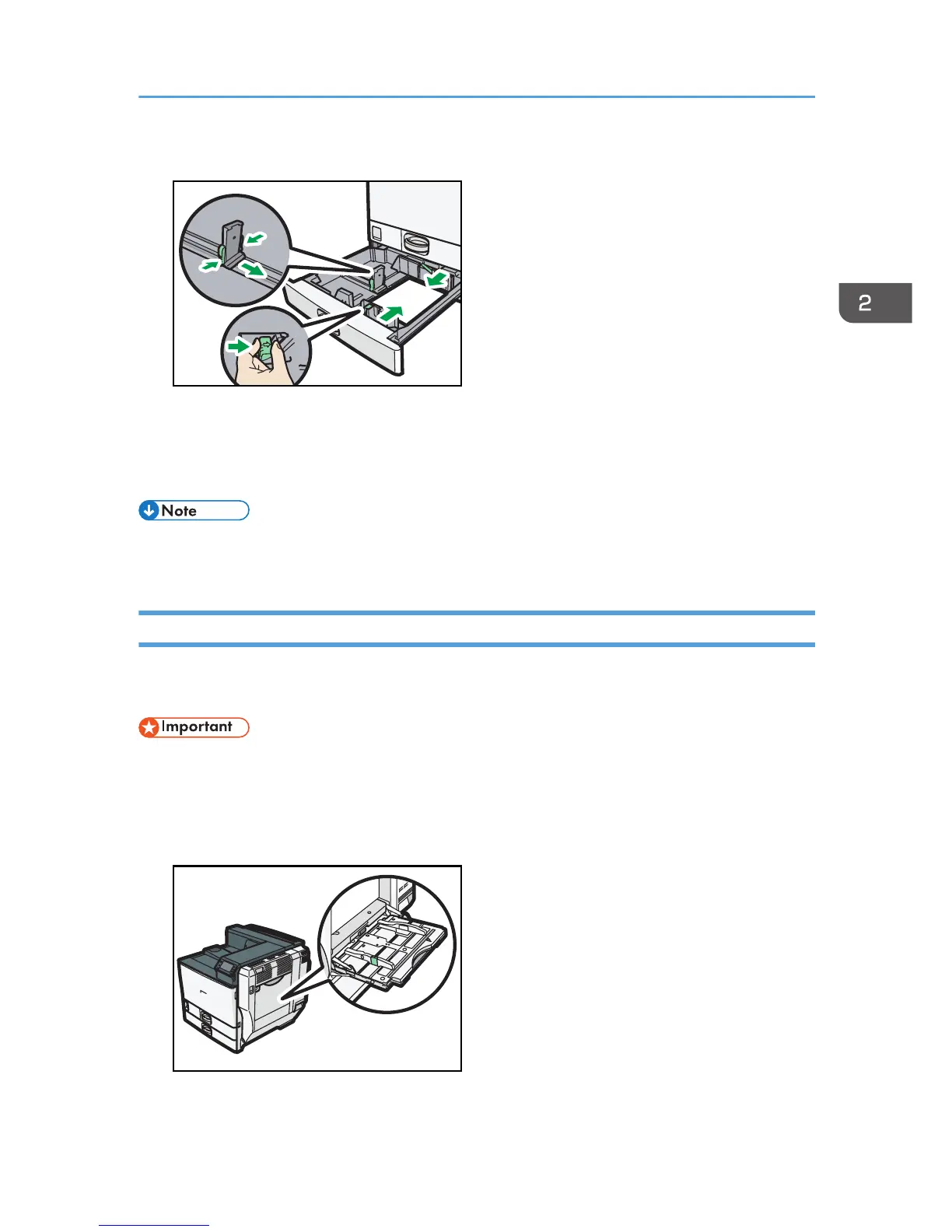 2

Note

Important