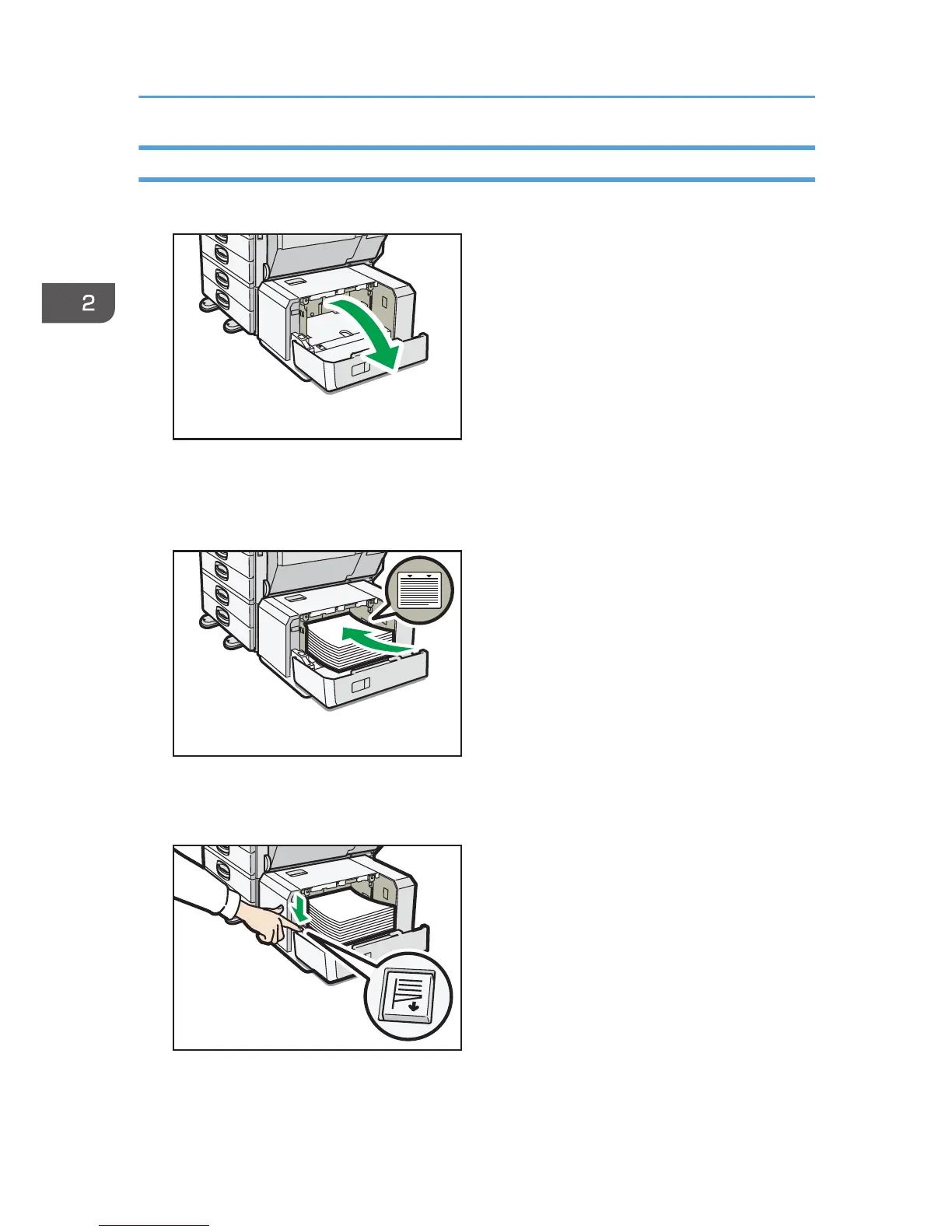 2