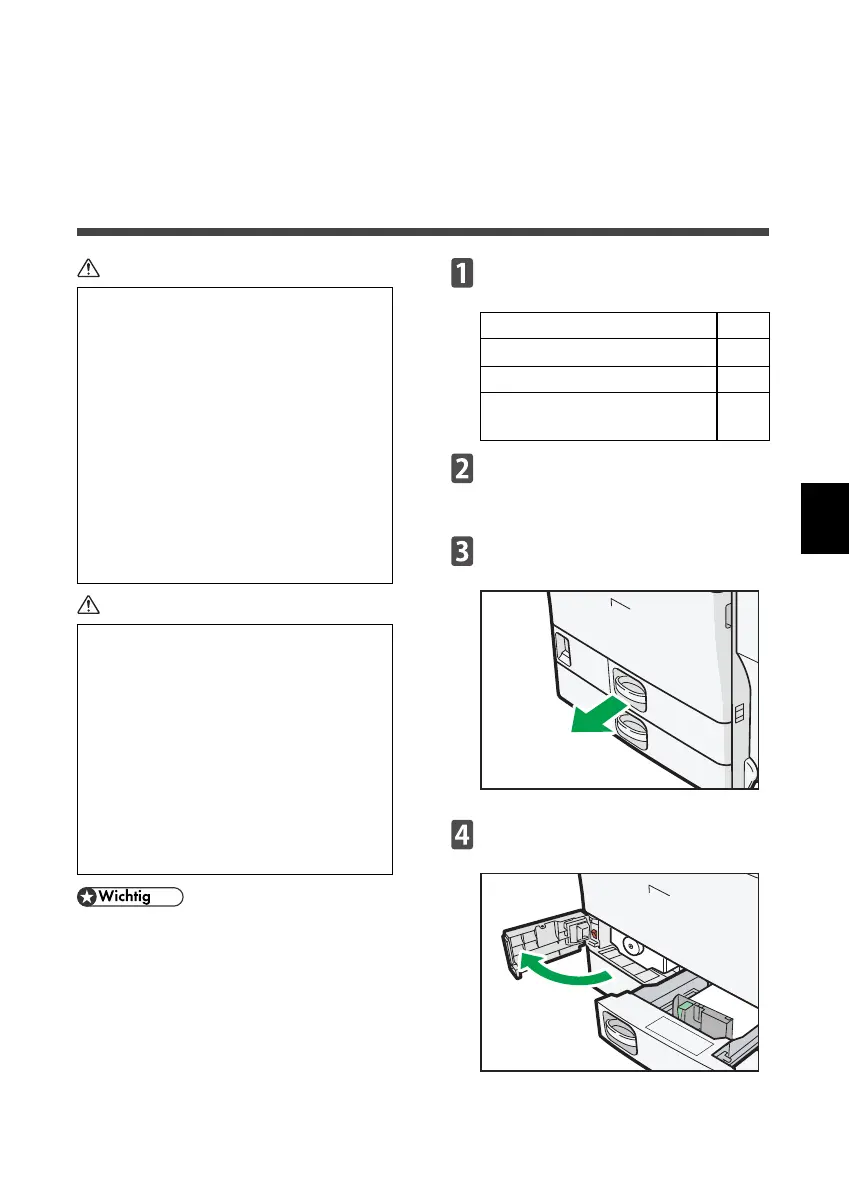 Wichtig