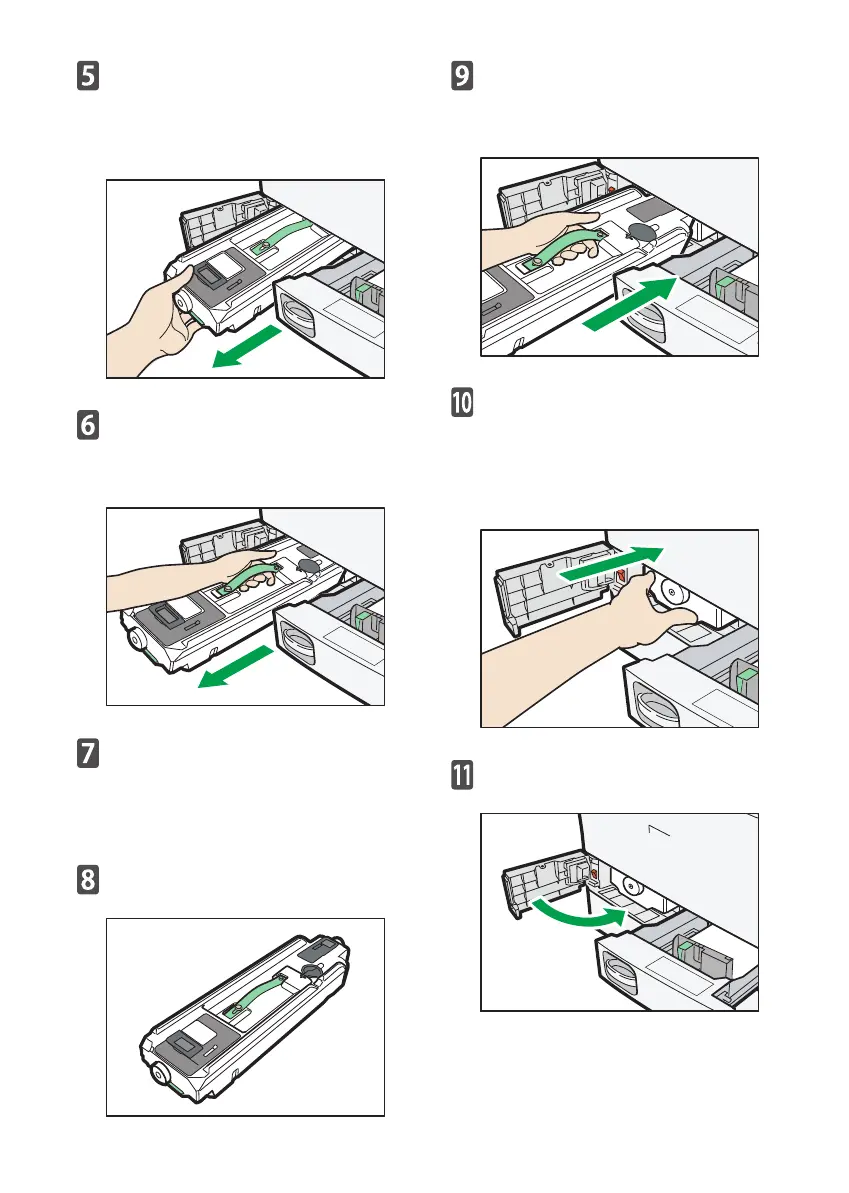 5

6

7

8

9

10

11