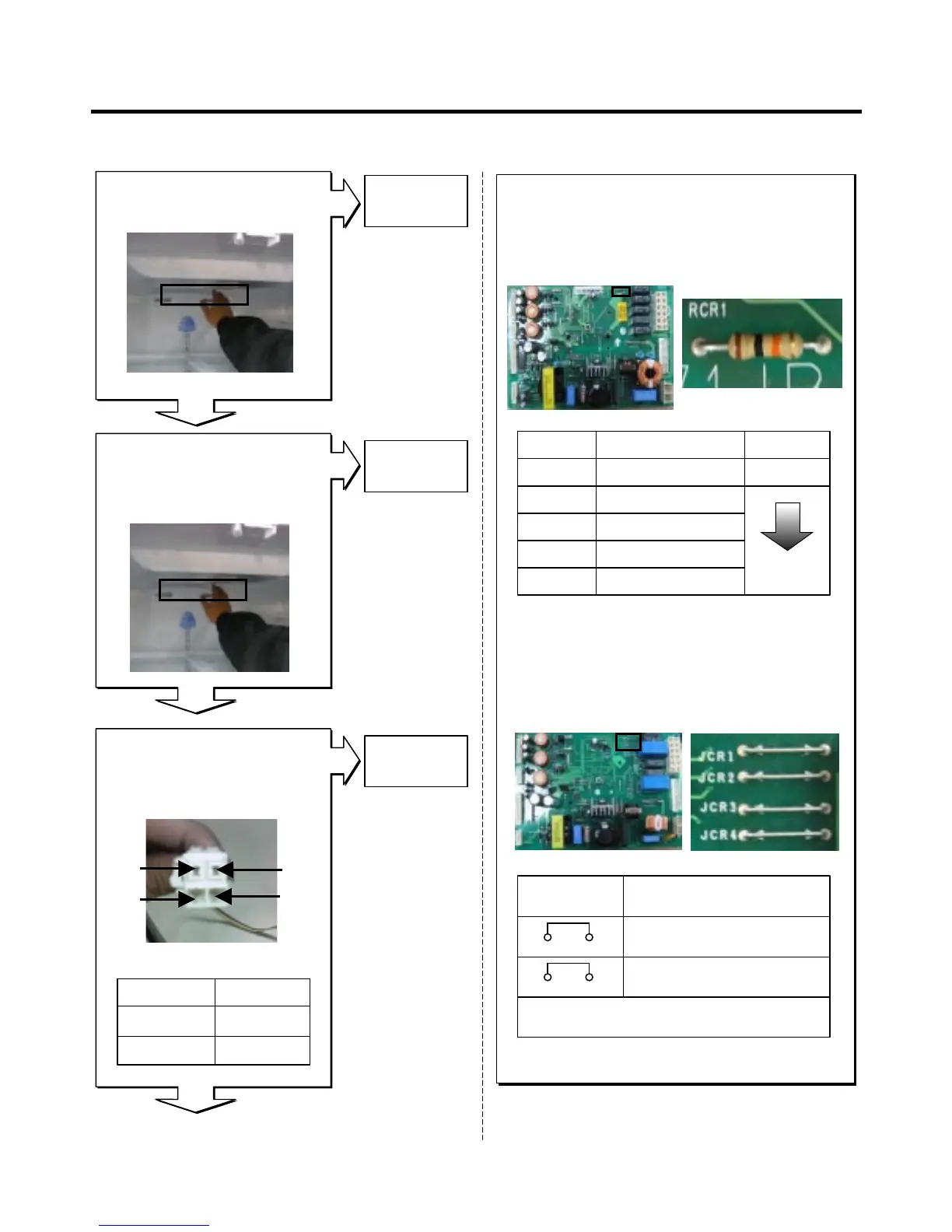 RCR1

JCR1
JCR2
JCR3
JCR4