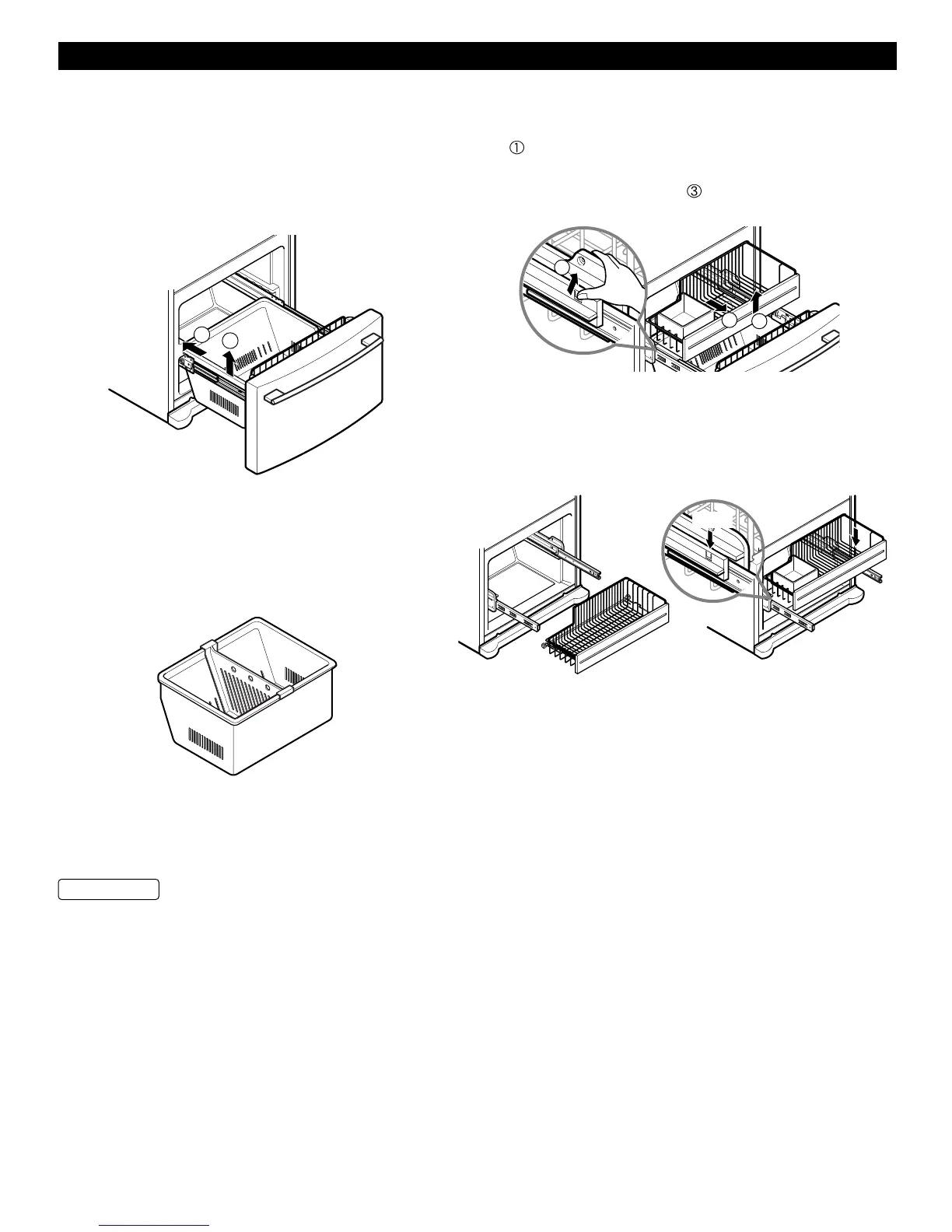 ①

③