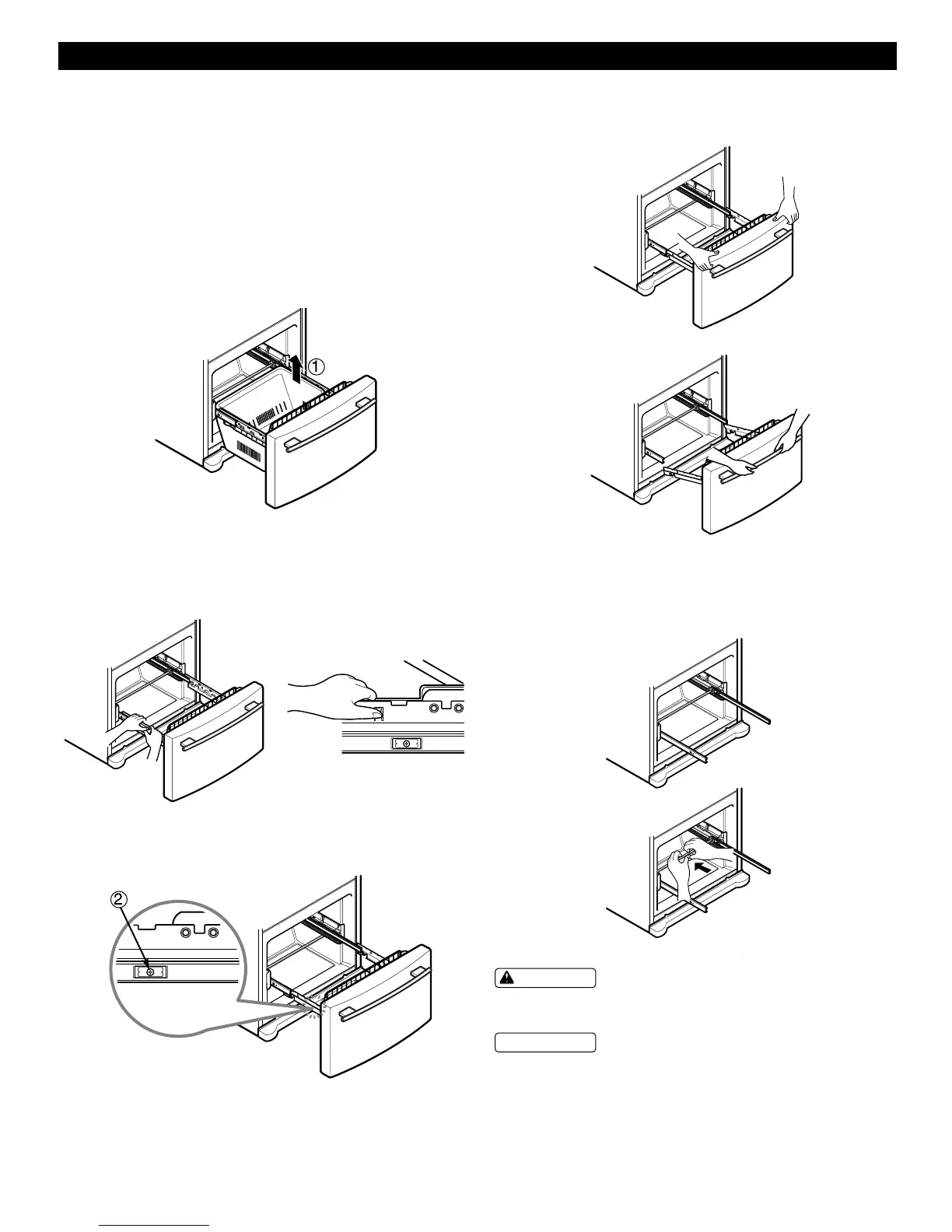 ①

②