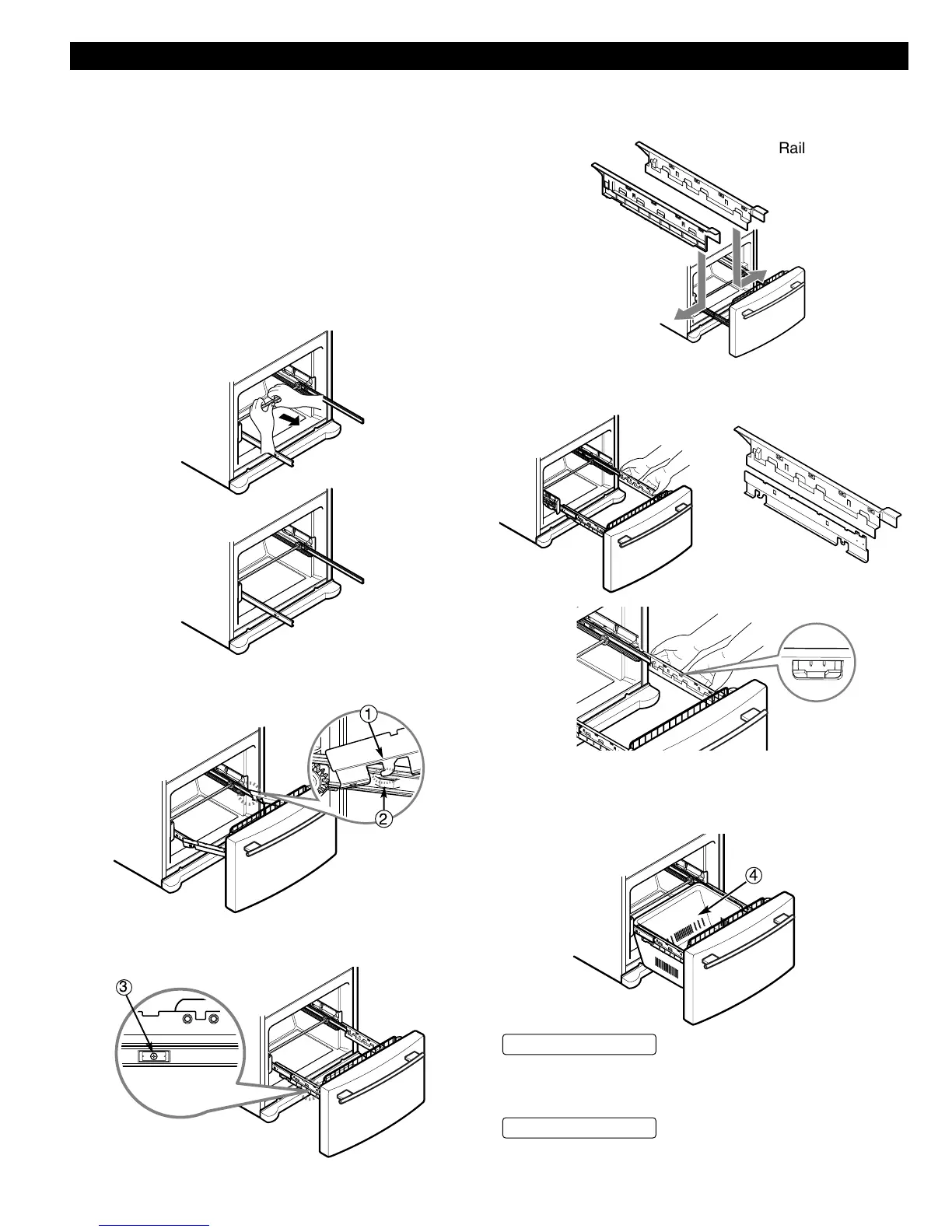 Rail

1

2

3

4