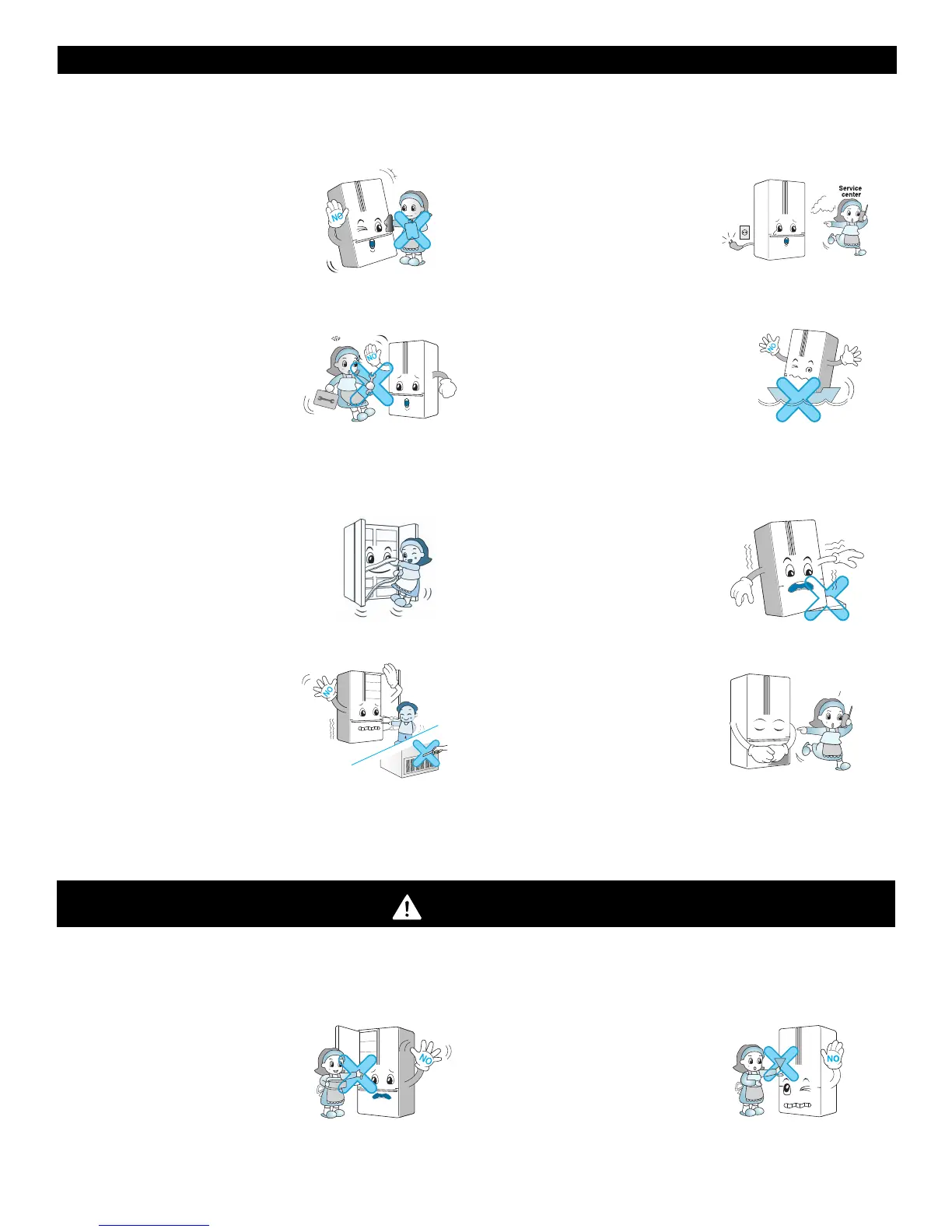 NO

Service center

NO

NO

NO

NO

NO