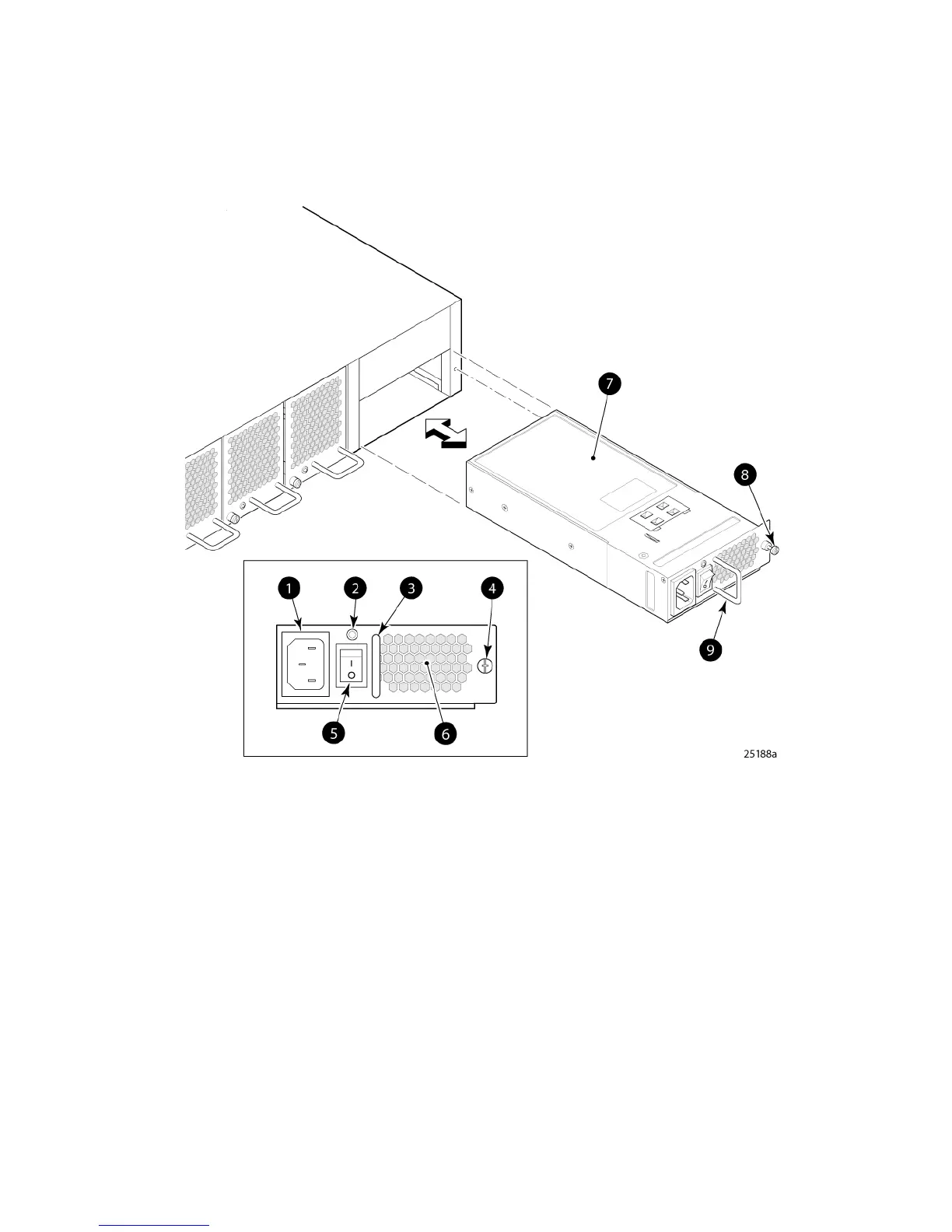 7
8
9
1
2
3
4
5
6
25188a