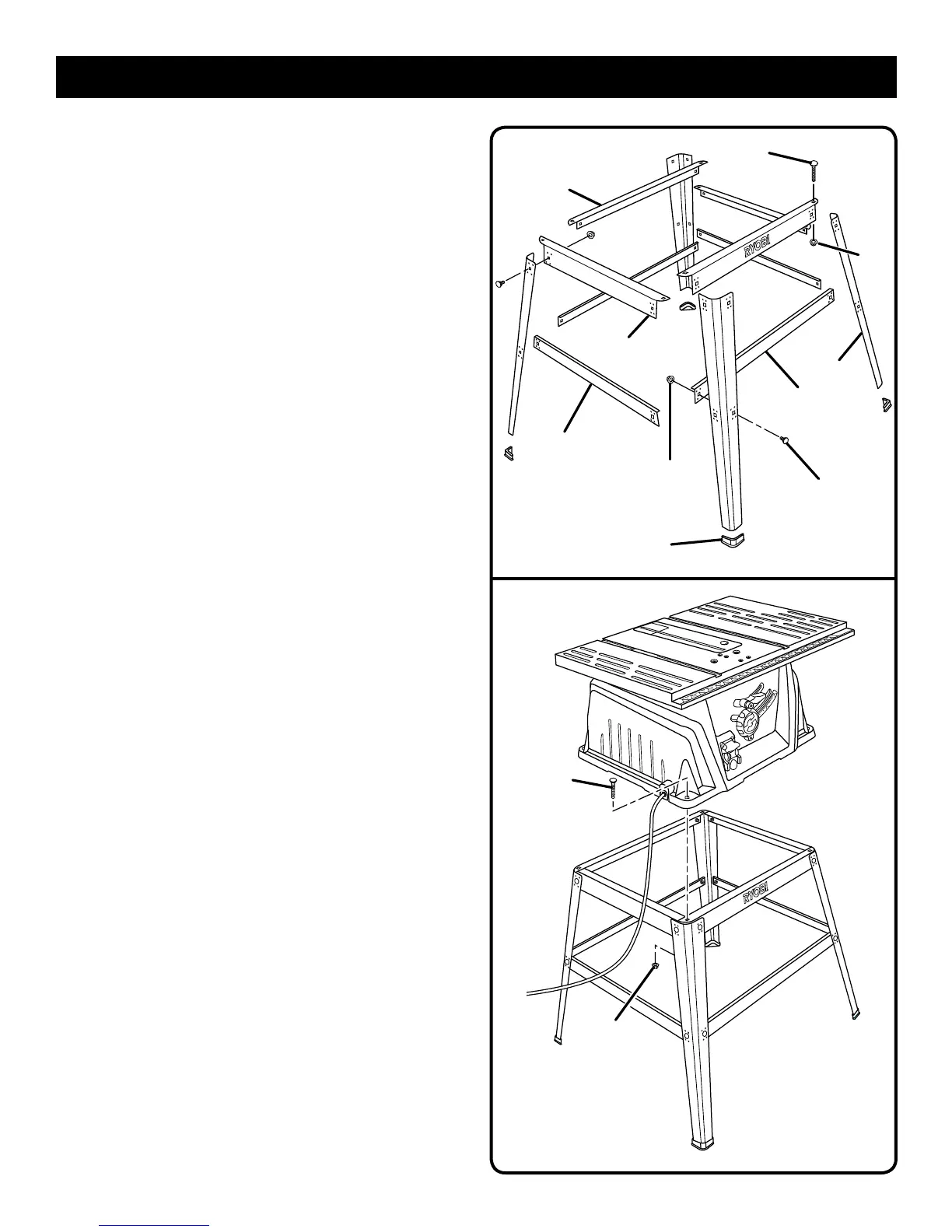 RYOBI

RYOBI