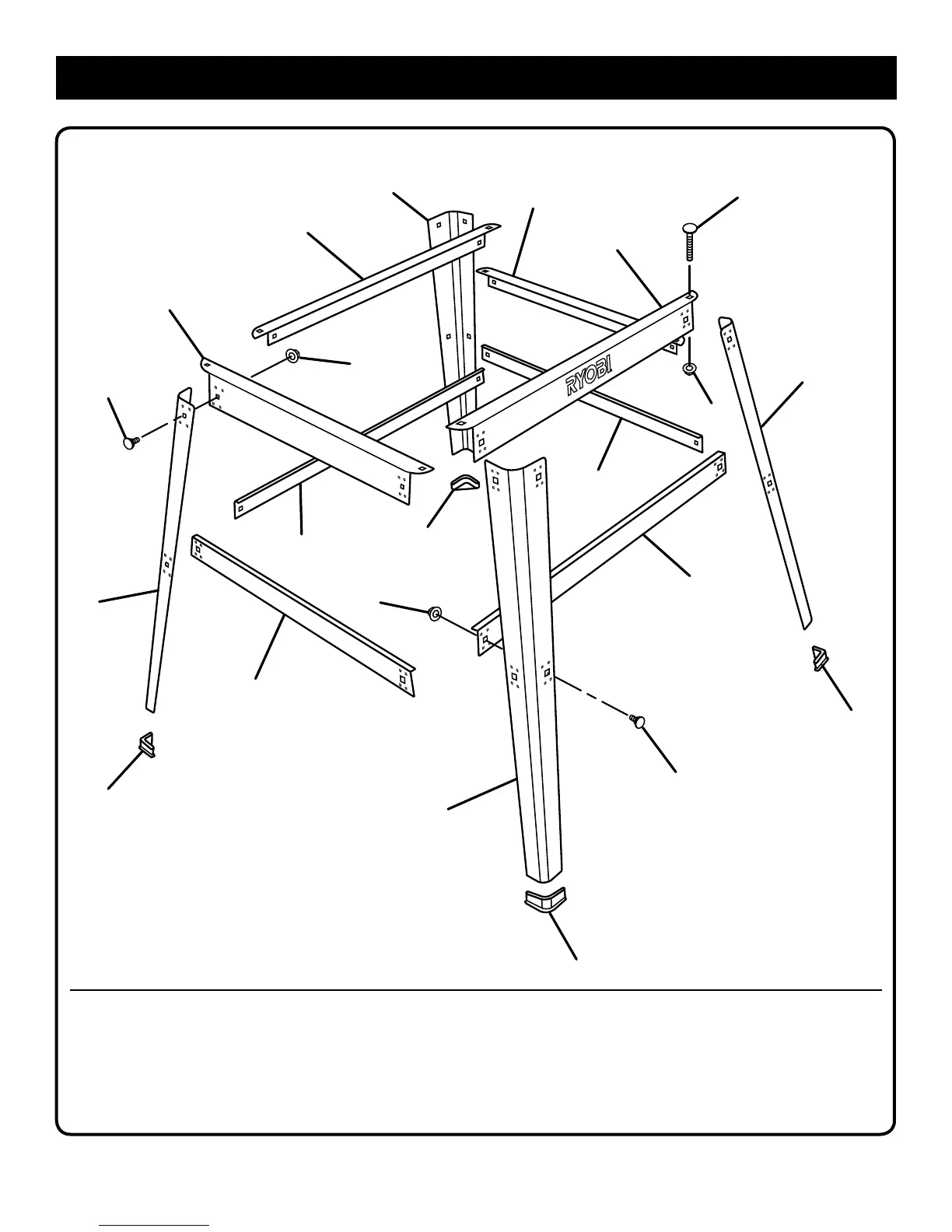 RYOBI