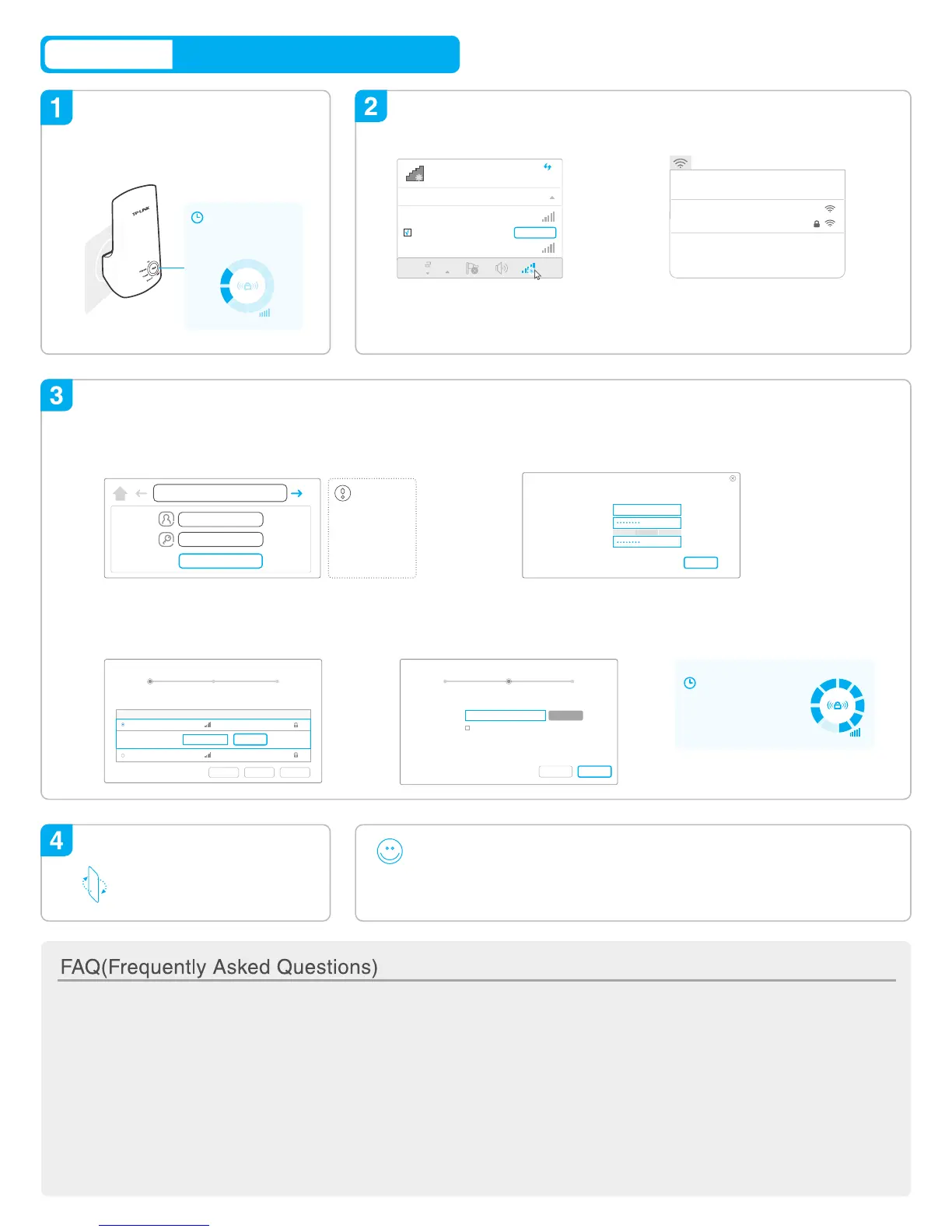 1

TP-LINK

2

3

4

FAQ(Frequently Asked Questions)