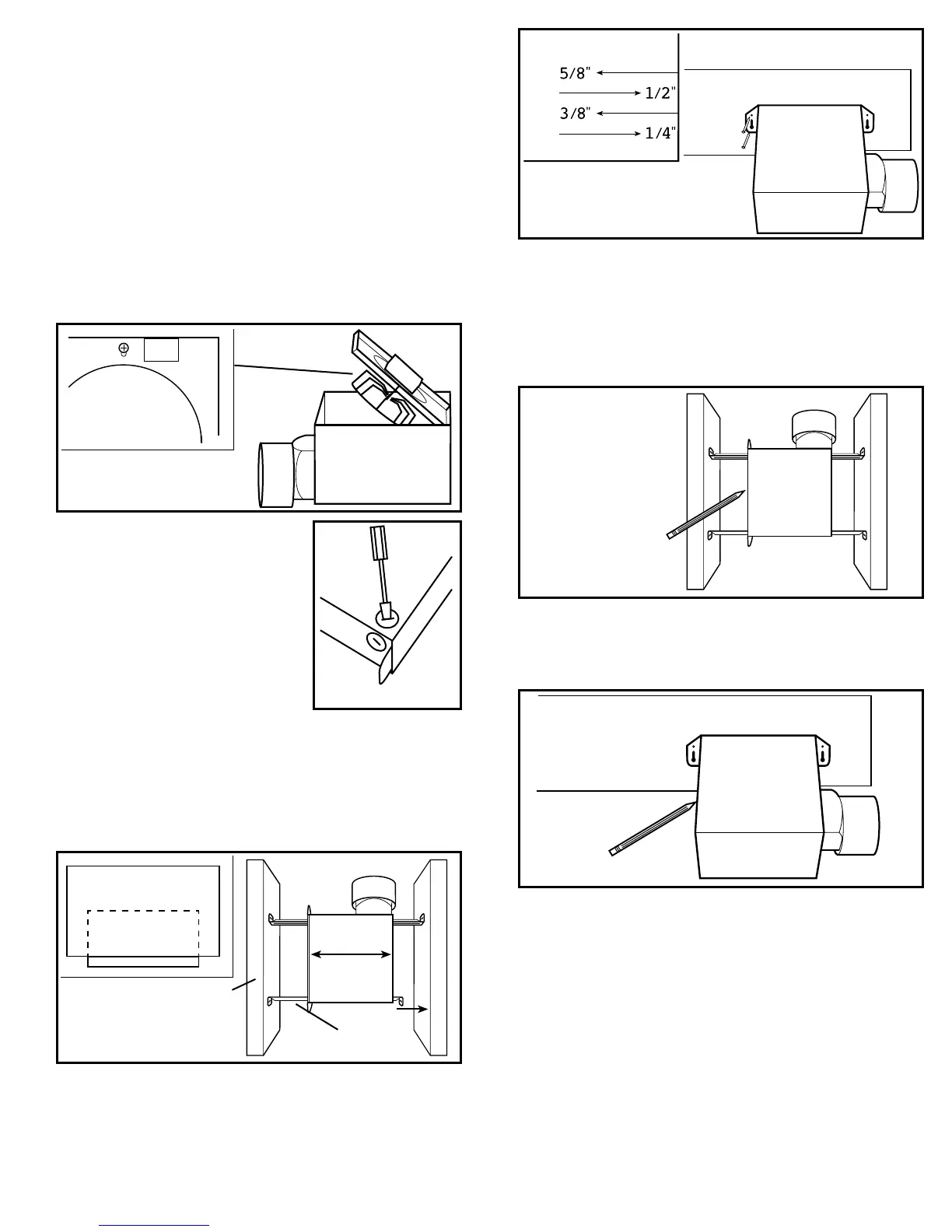 5/8"

1/2"

3/8"

1/4"