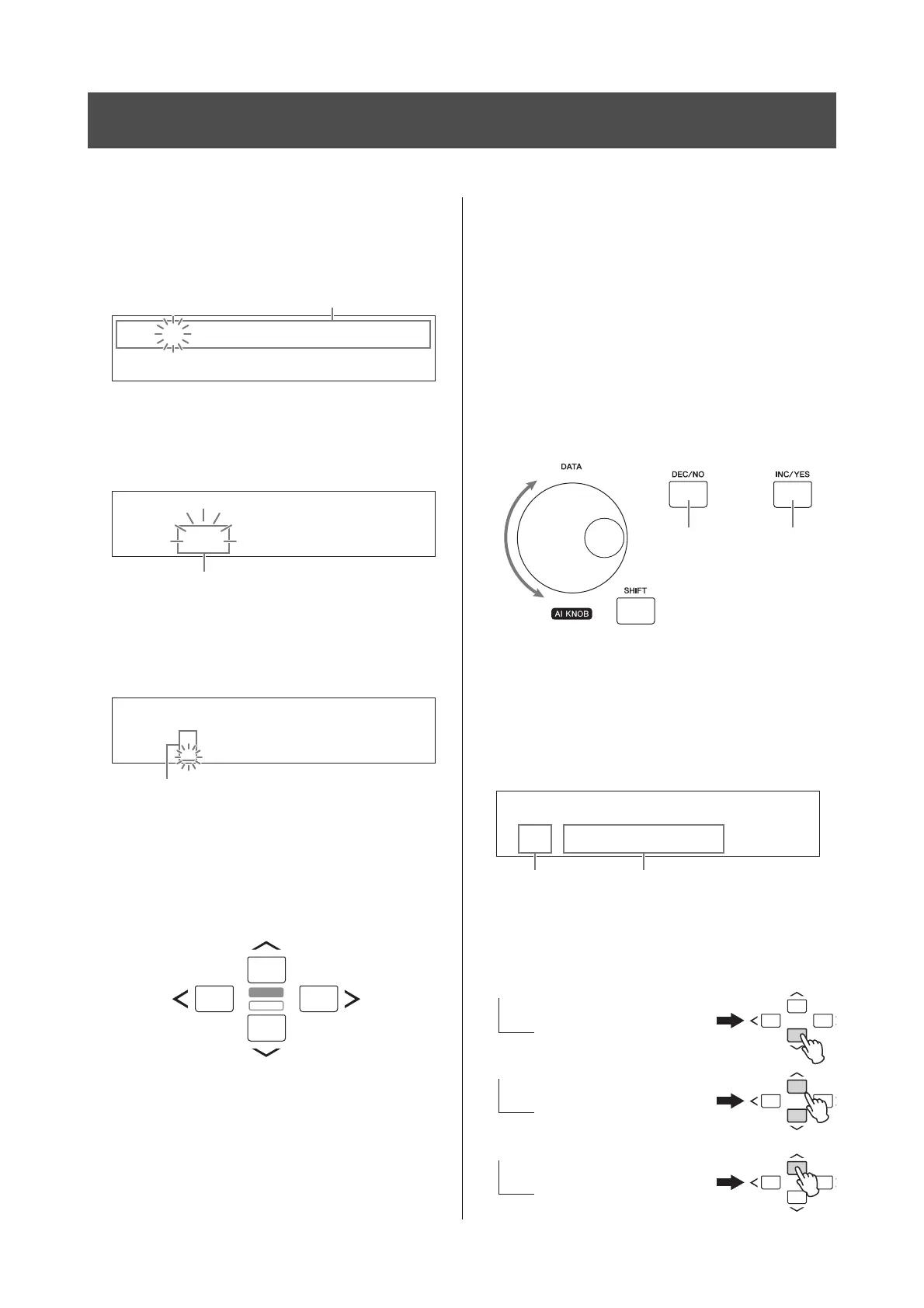 DATA

DEC/NO

INC/YES

SHIFT

AI KNOB