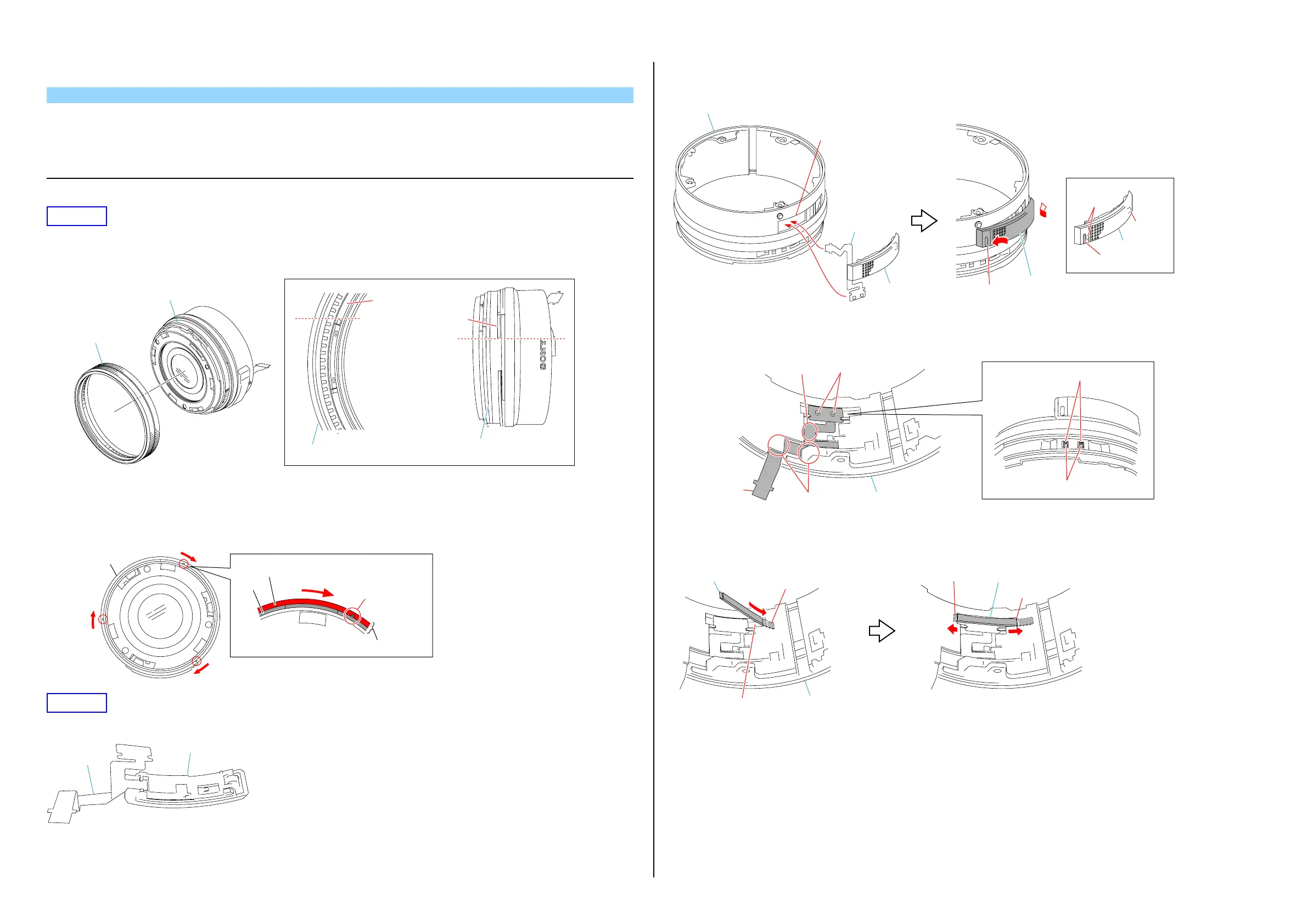 SONY