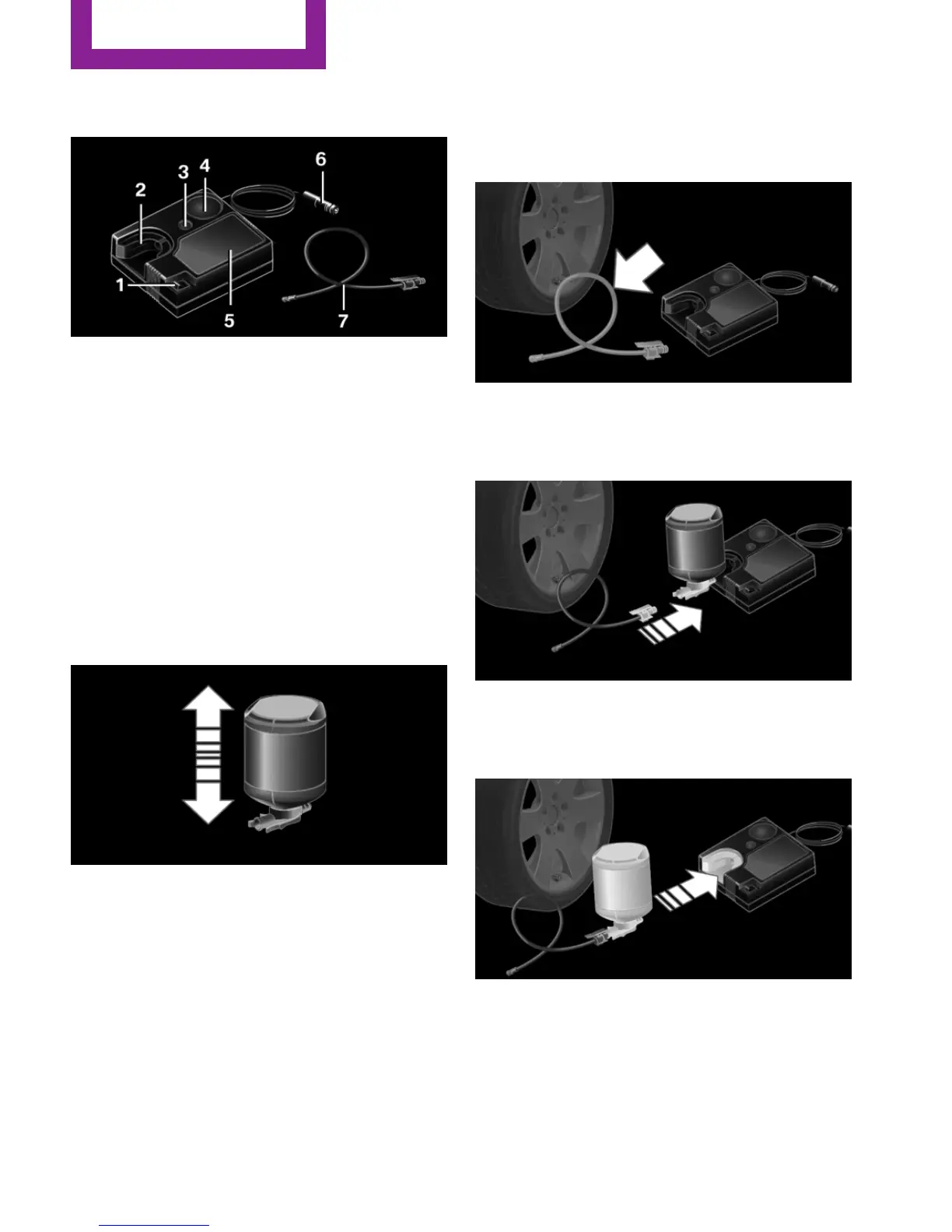 2 3 4 6

1 5 7