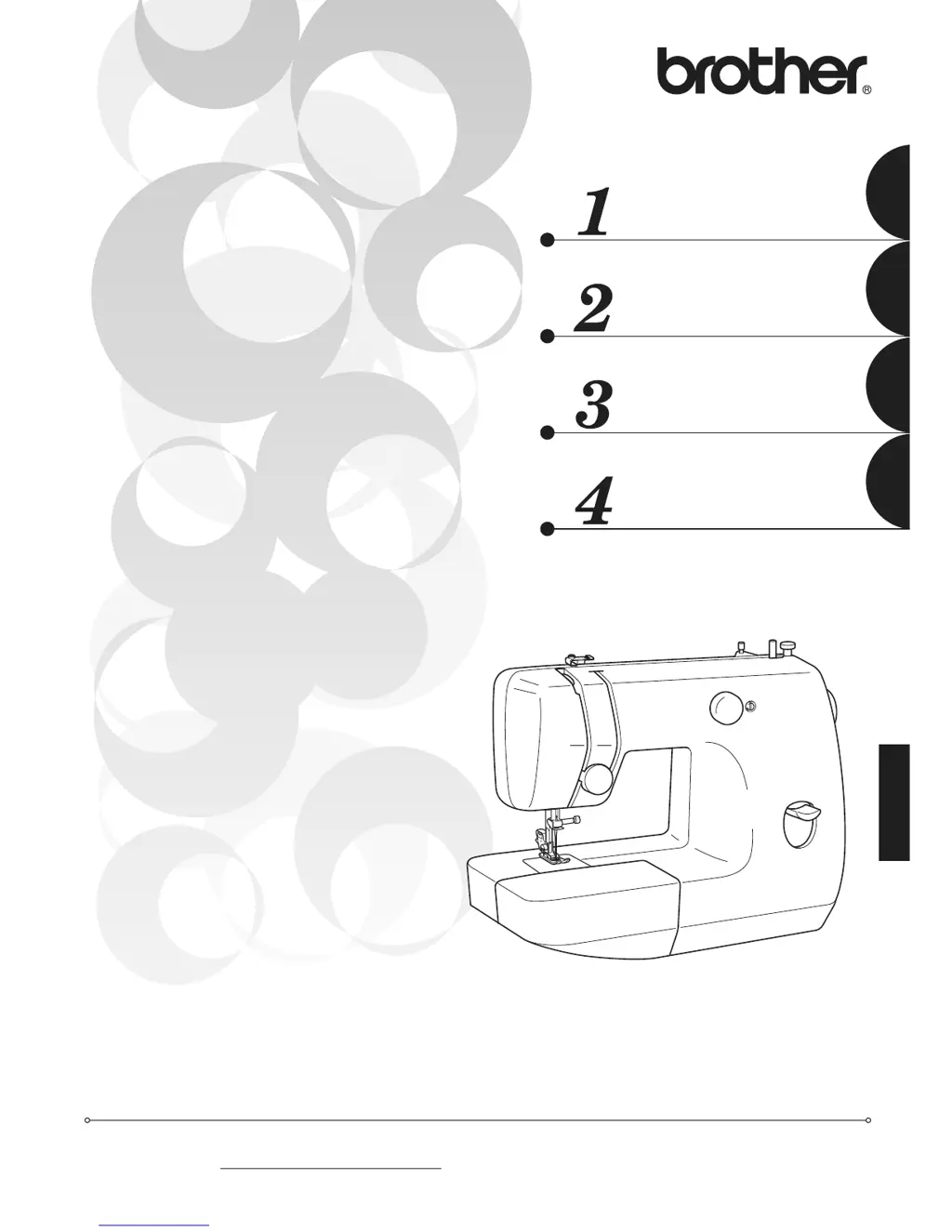 brother®

1

2

3

4