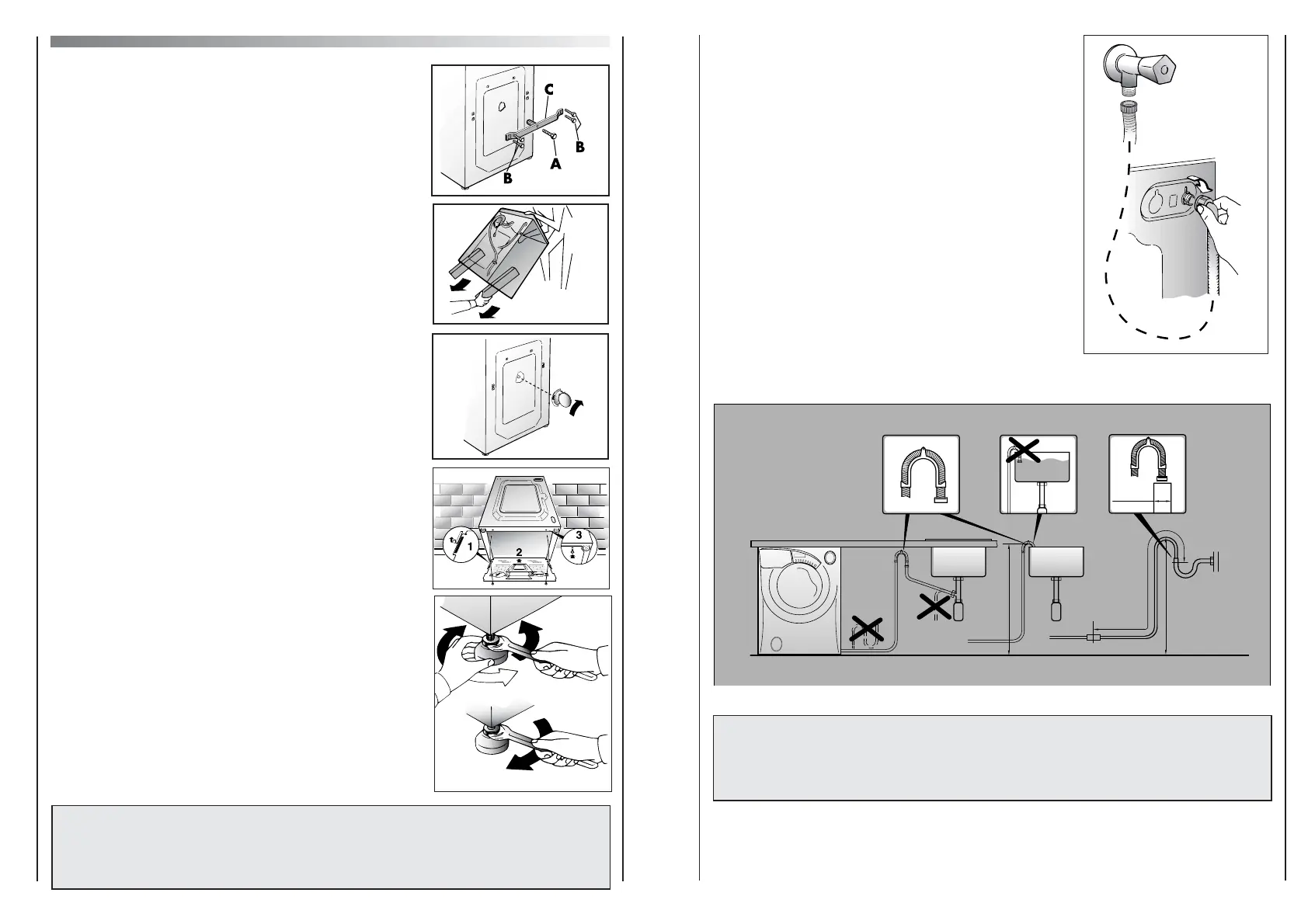 C

B

A

B

1

2

3