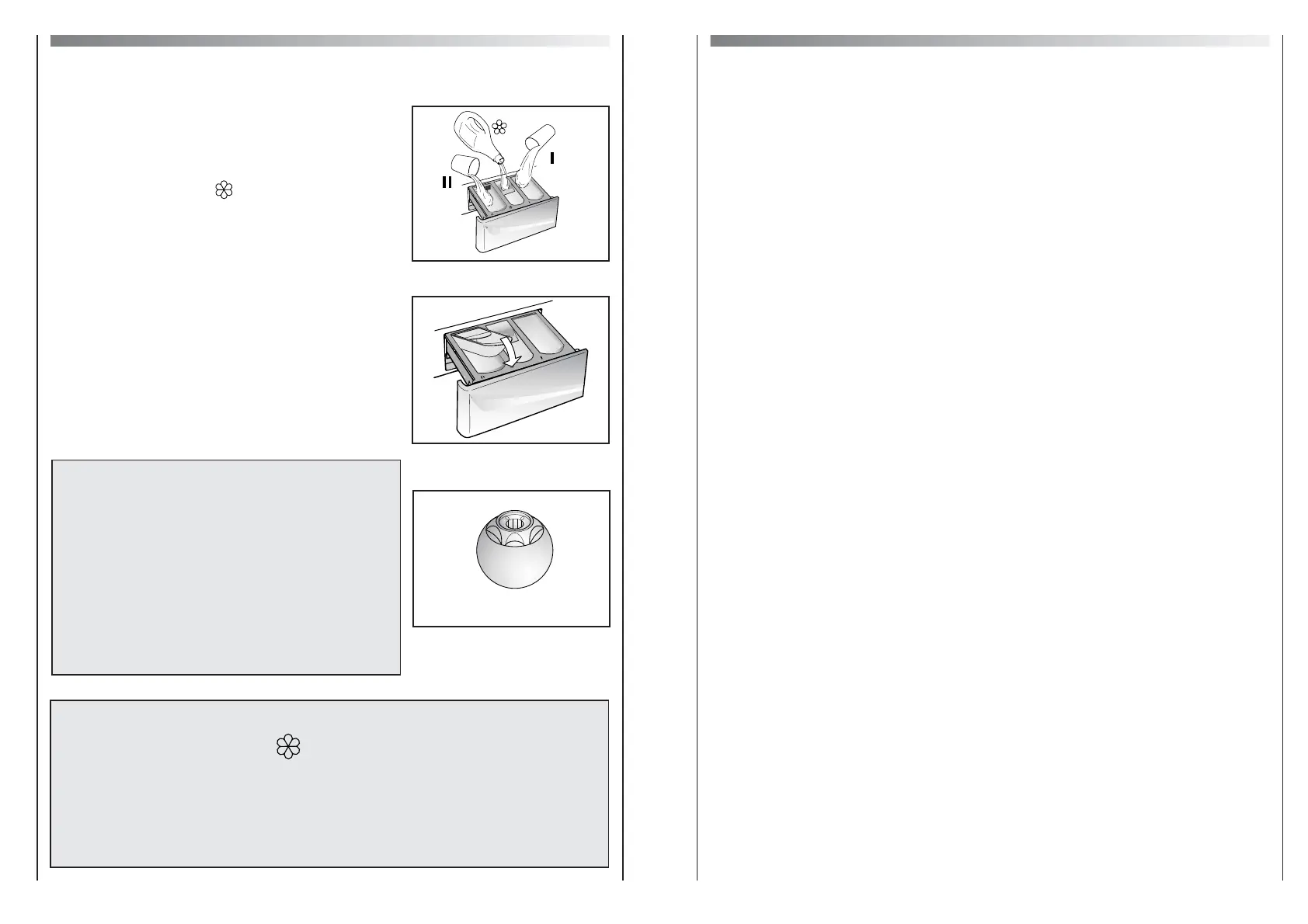 II

I