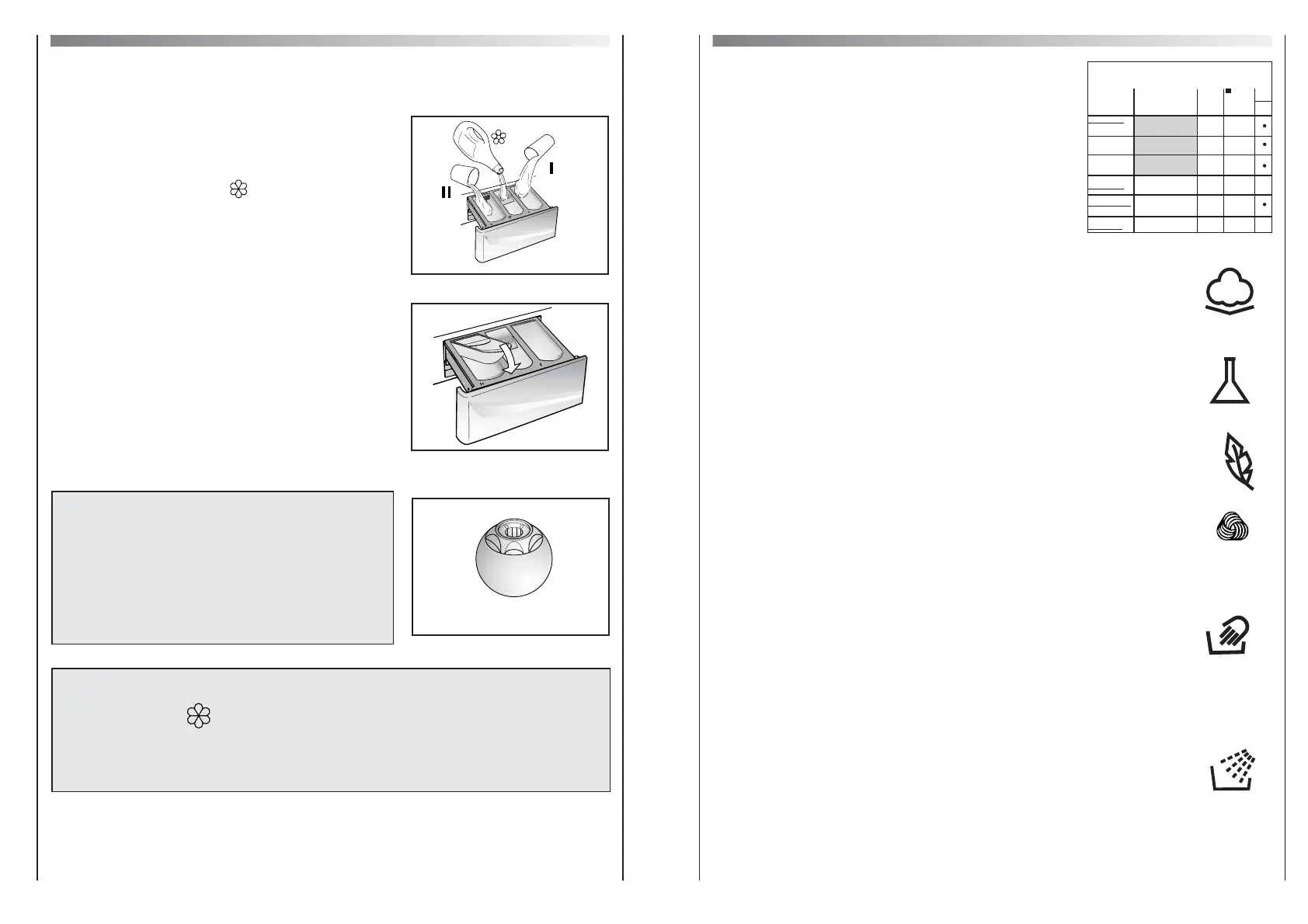 II

I