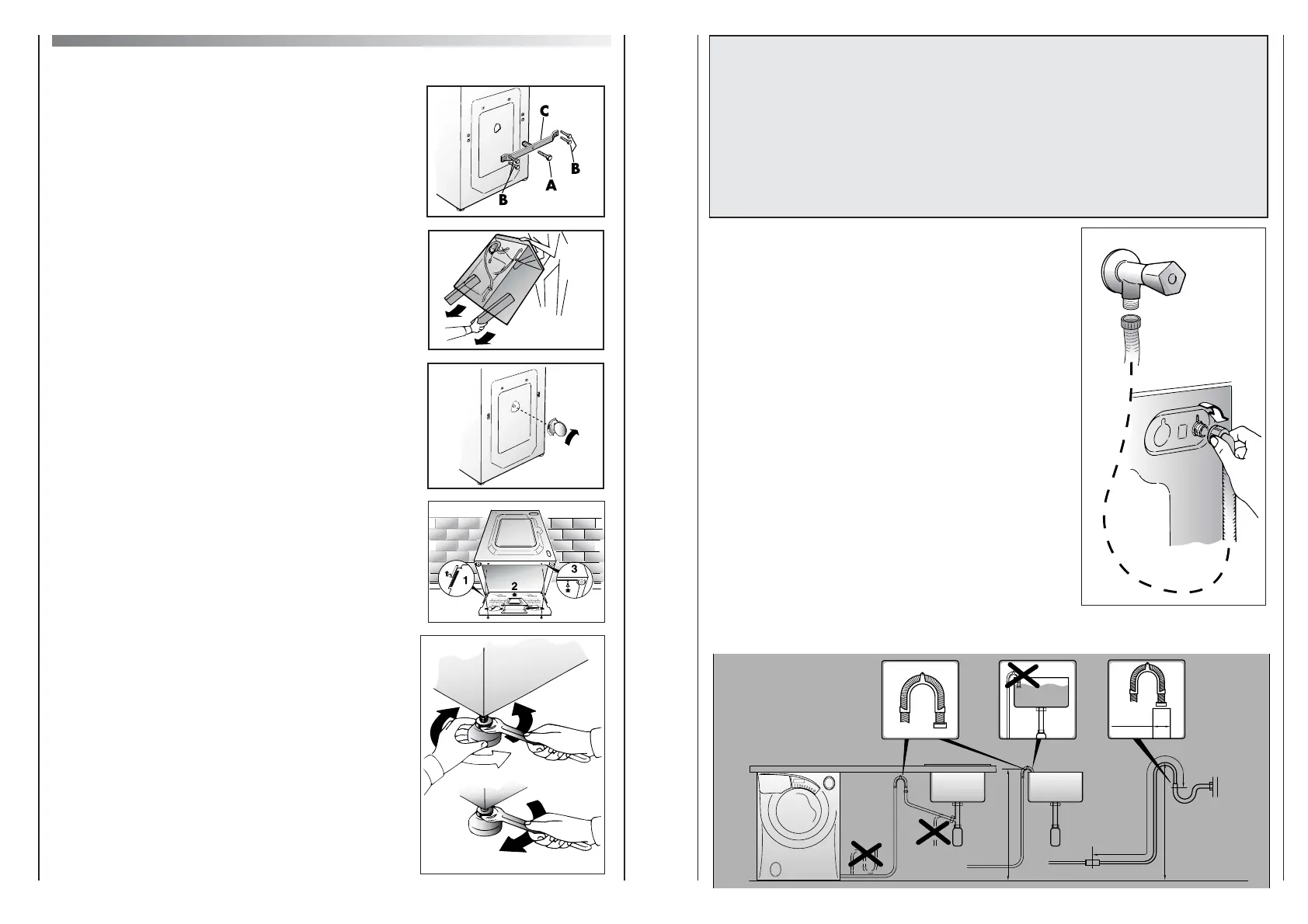 C

B

A

B

1

2

3