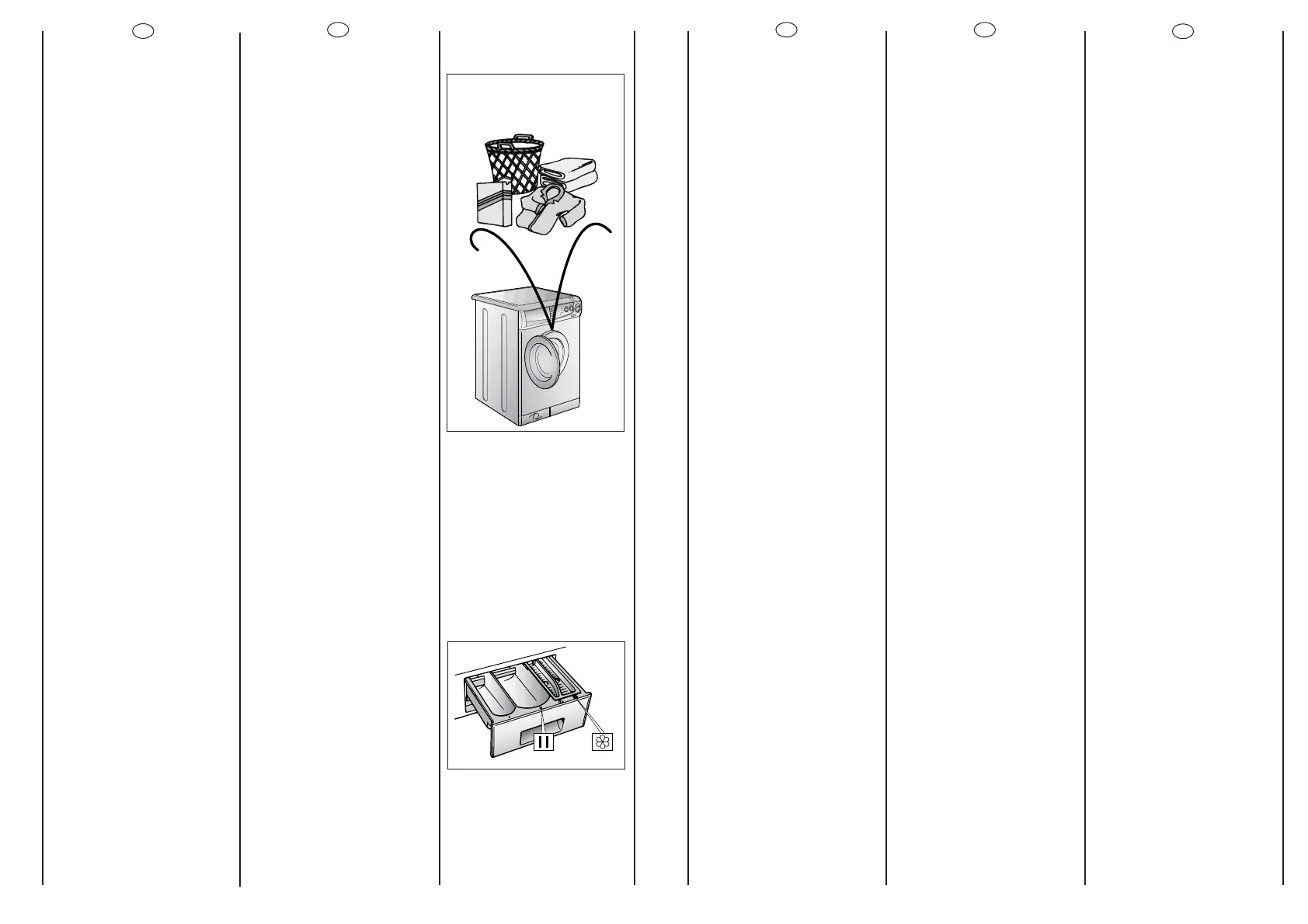 II