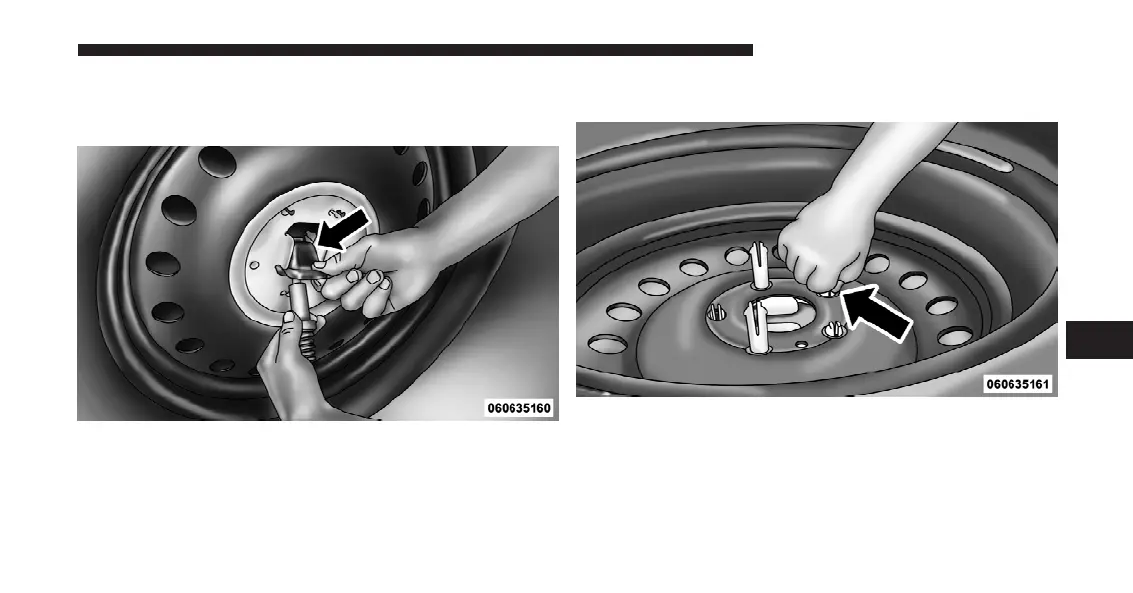 060635160

060635161