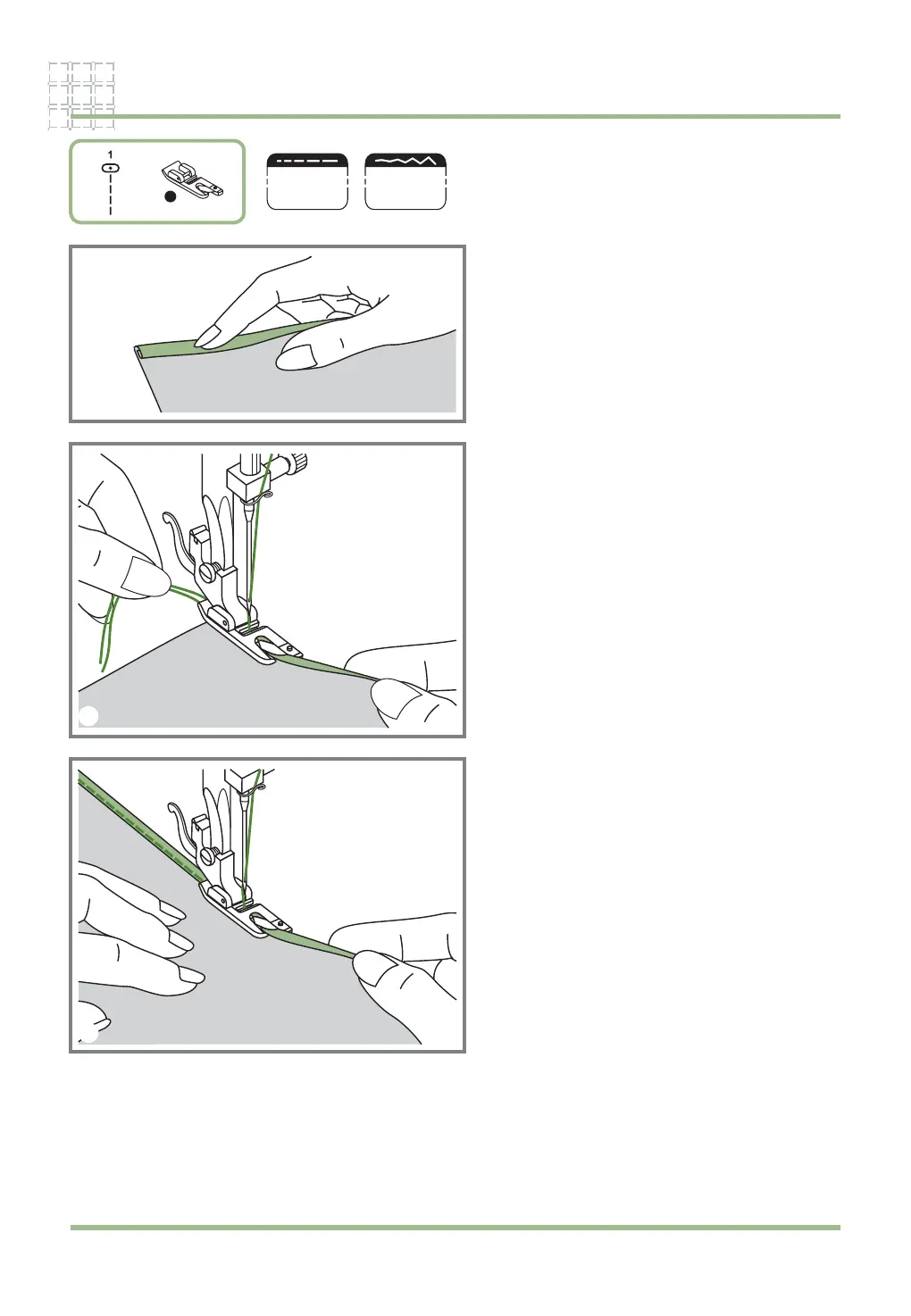 1