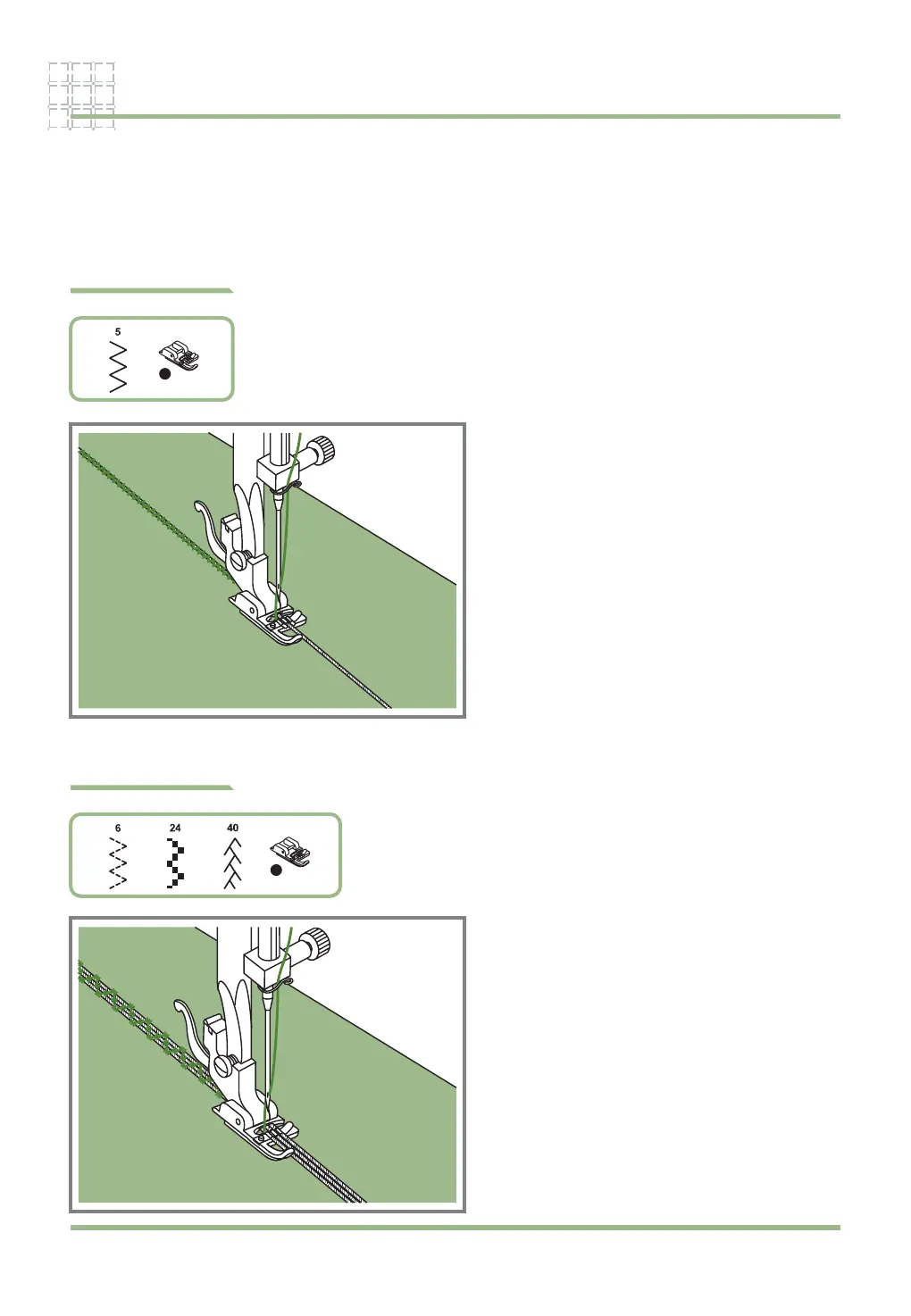 5

6 24 40