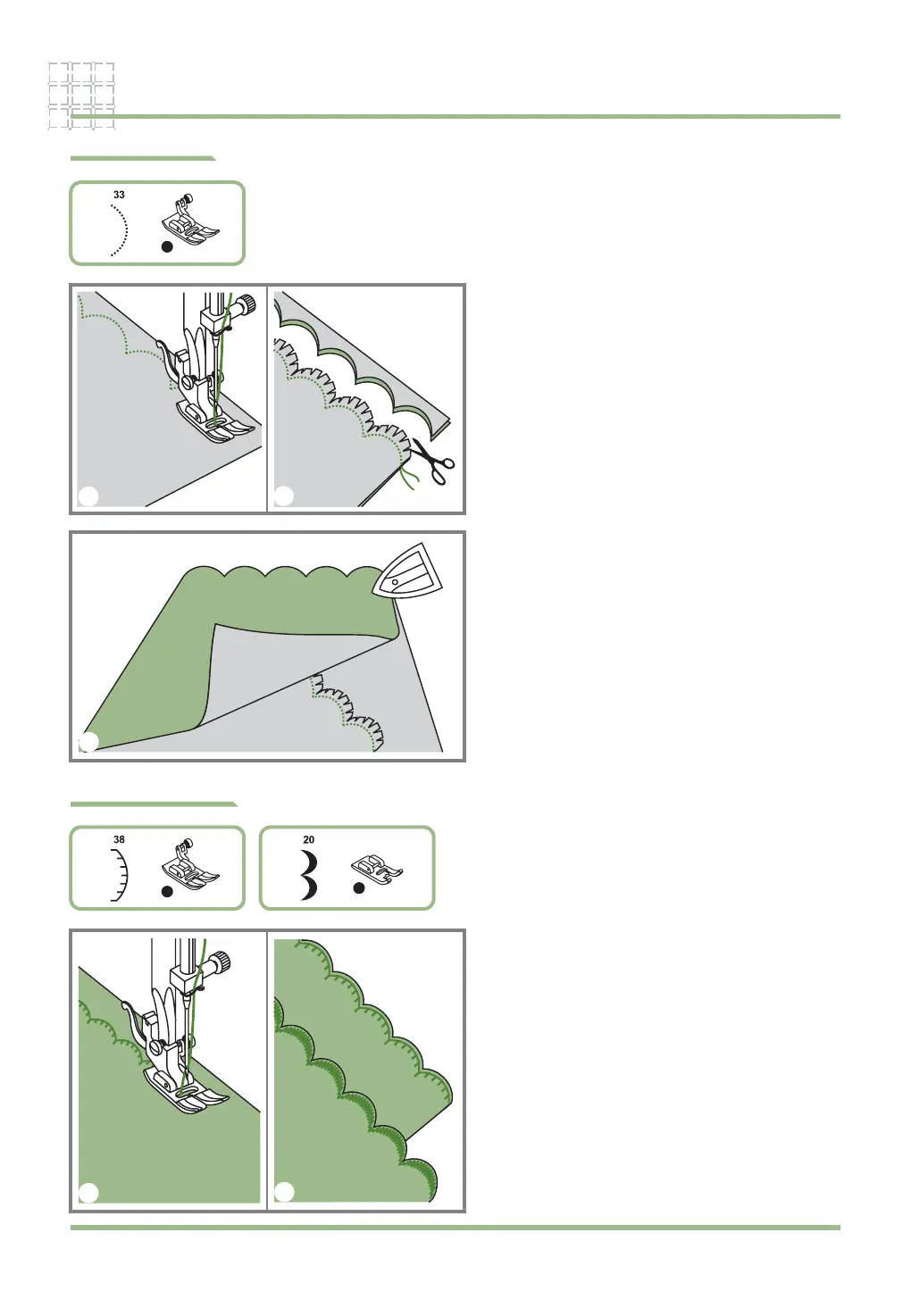 33

38

20