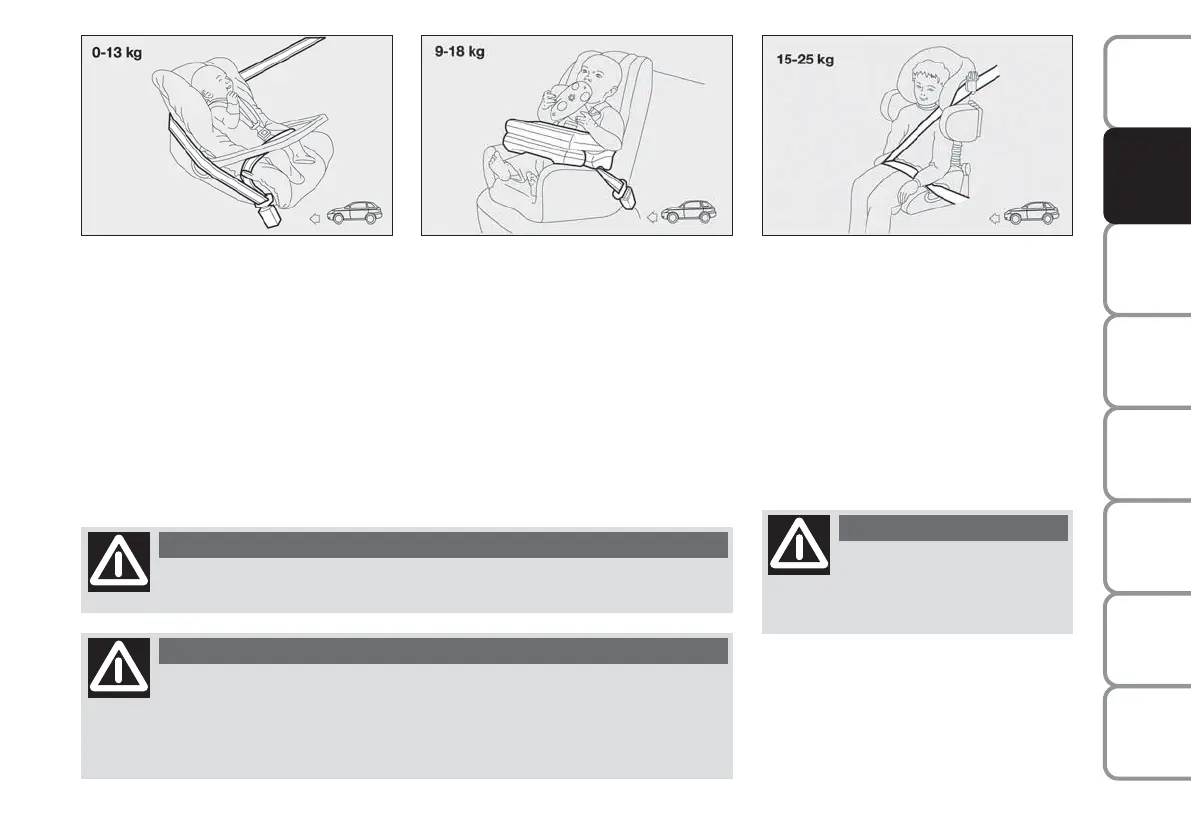 0-13 kg

9-18 kg

15-25 kg