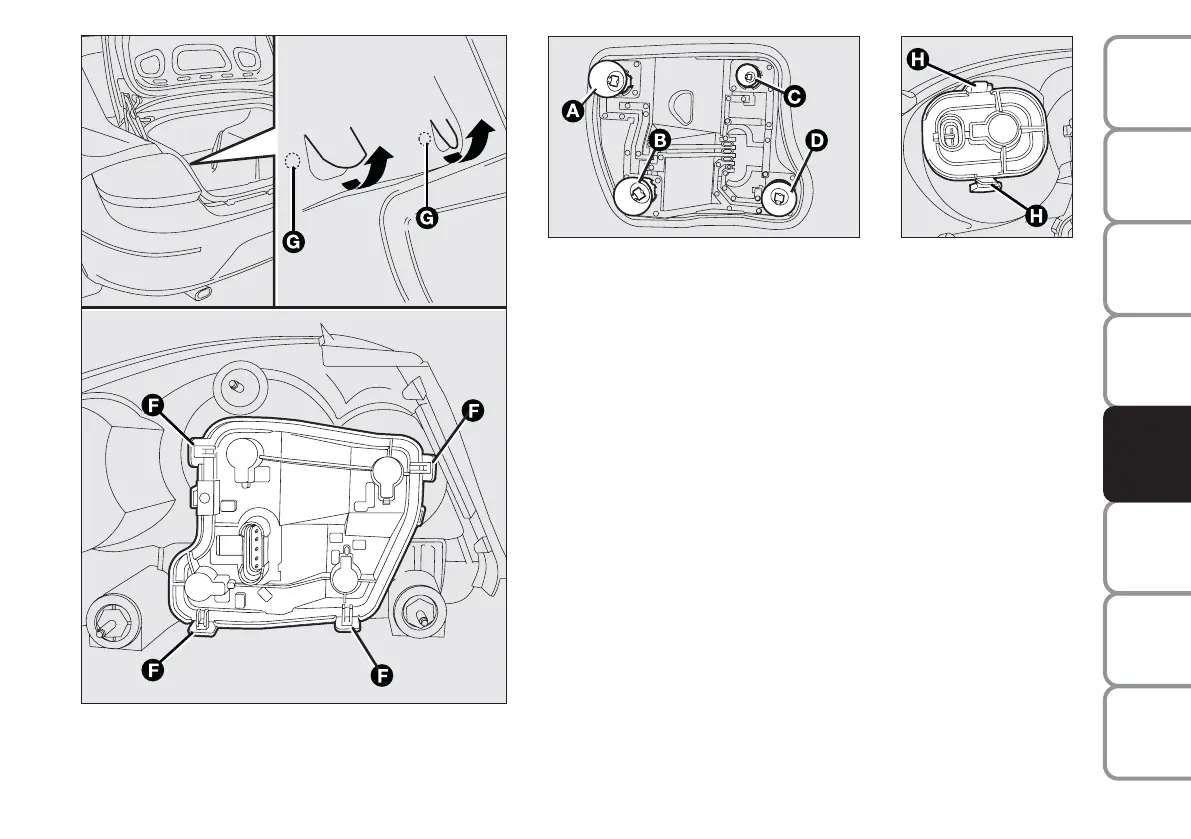 G
G
F
F
F
F
A
B
C
D
H
H