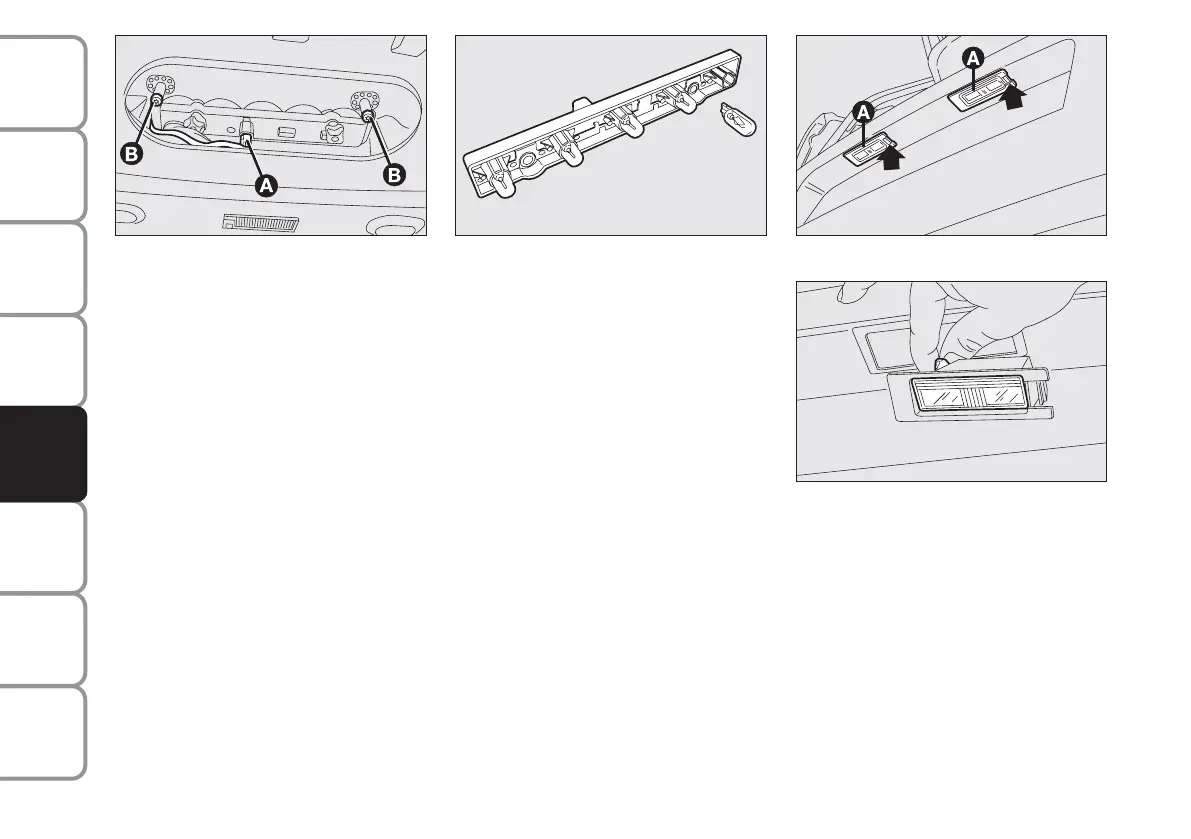 B
A
B

A
A